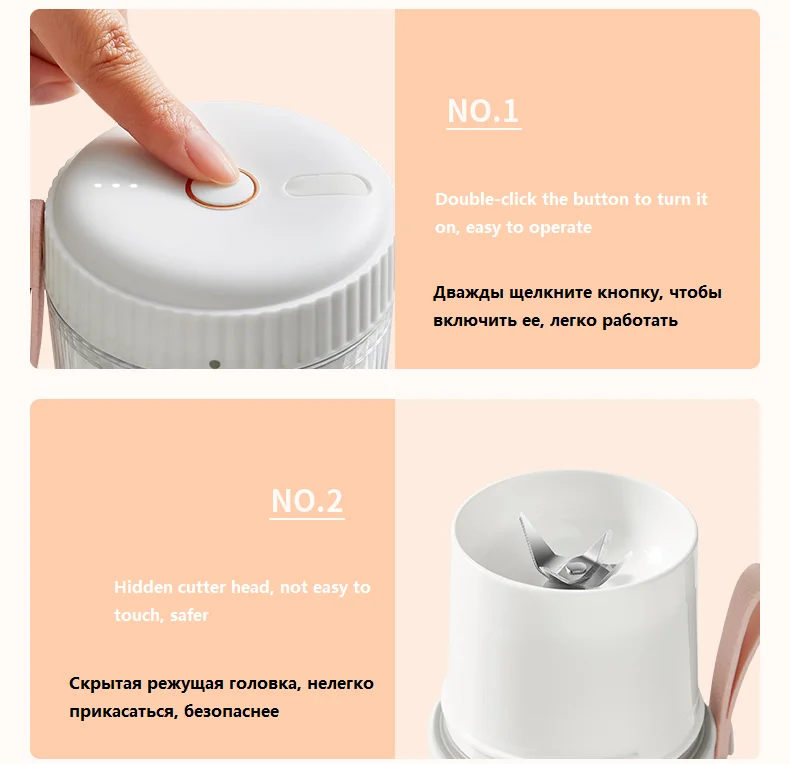 NO.1

Double-click the button to turn it on, easy to operate

Дважды щелкните кнопку, чтобы включить ее, легко работать

NO.2

Hidden cutter head, not easy to touch, safer

Скрытая режущая головка, нелегко прикасаться, безопаснее