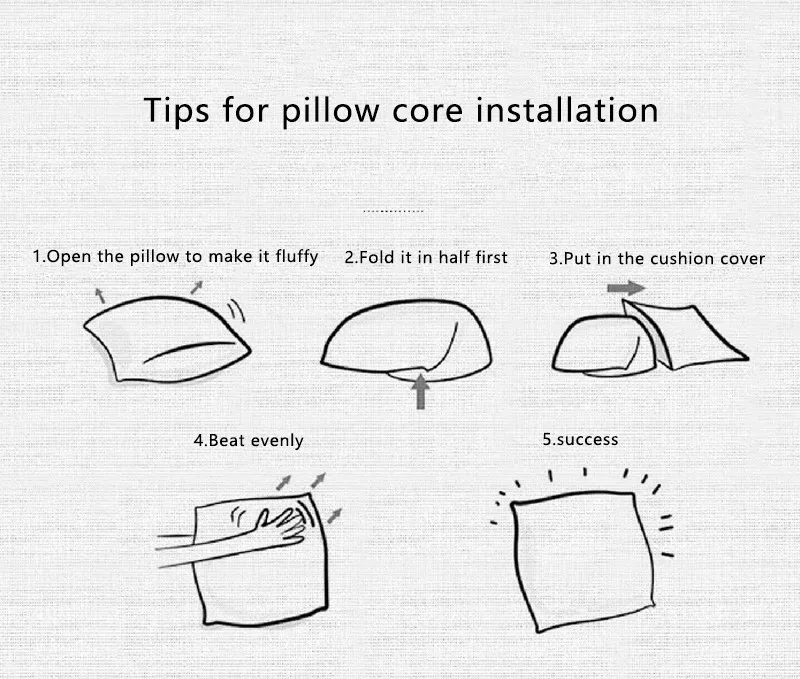 Tips for pillow core installation

1.Open the pillow to make it fluffy

2.Fold it in half first

3.Put in the cushion cover

4.Beat evenly

5.success