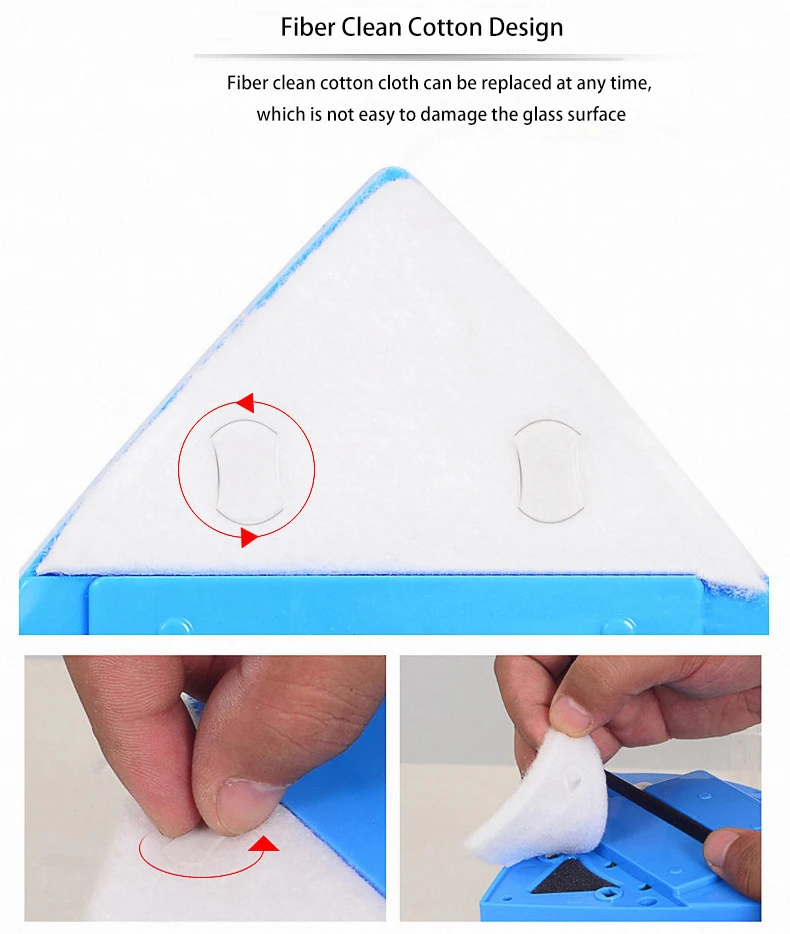 Fiber Clean Cotton Design

Fiber clean cotton cloth can be replaced at any time, which is not easy to damage the glass surface