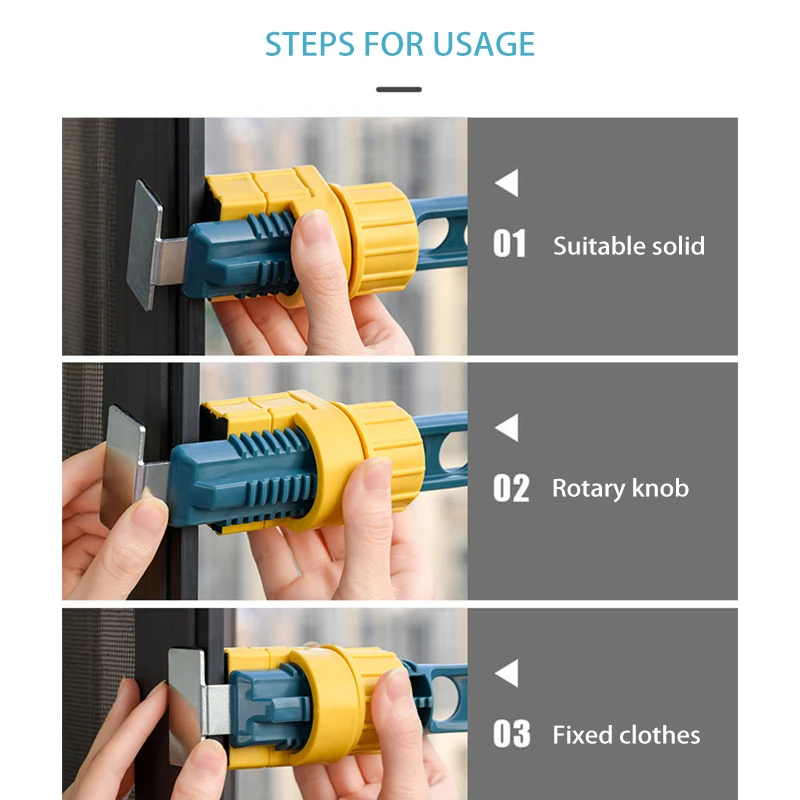 STEPS FOR USAGE

01 Suitable solid

02 Rotary knob

03 Fixed clothes