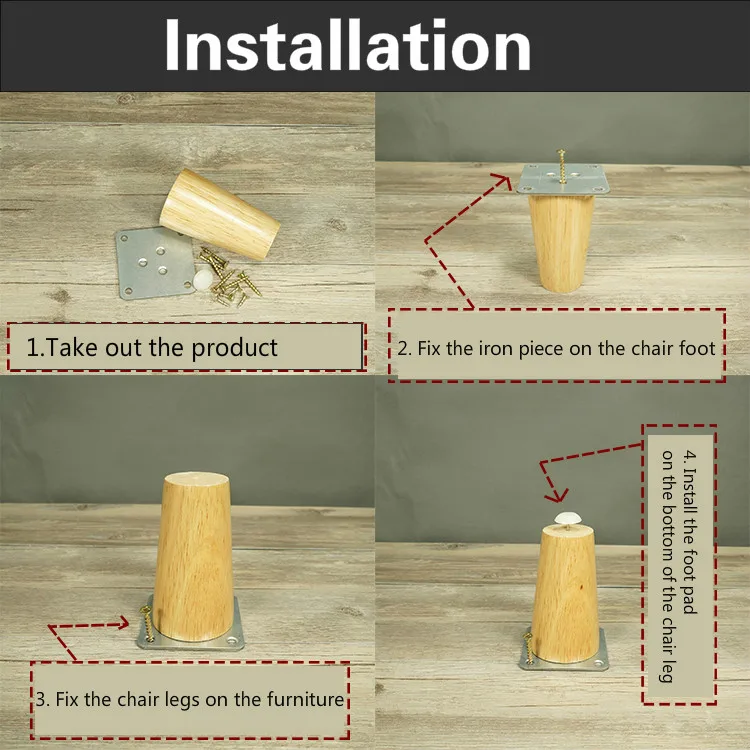 Installation

1.Take out the product

2. Fix the iron piece on the chair foot

3. Fix the chair legs on the furniture

4. Install the foot pad on the bottom of the chair leg