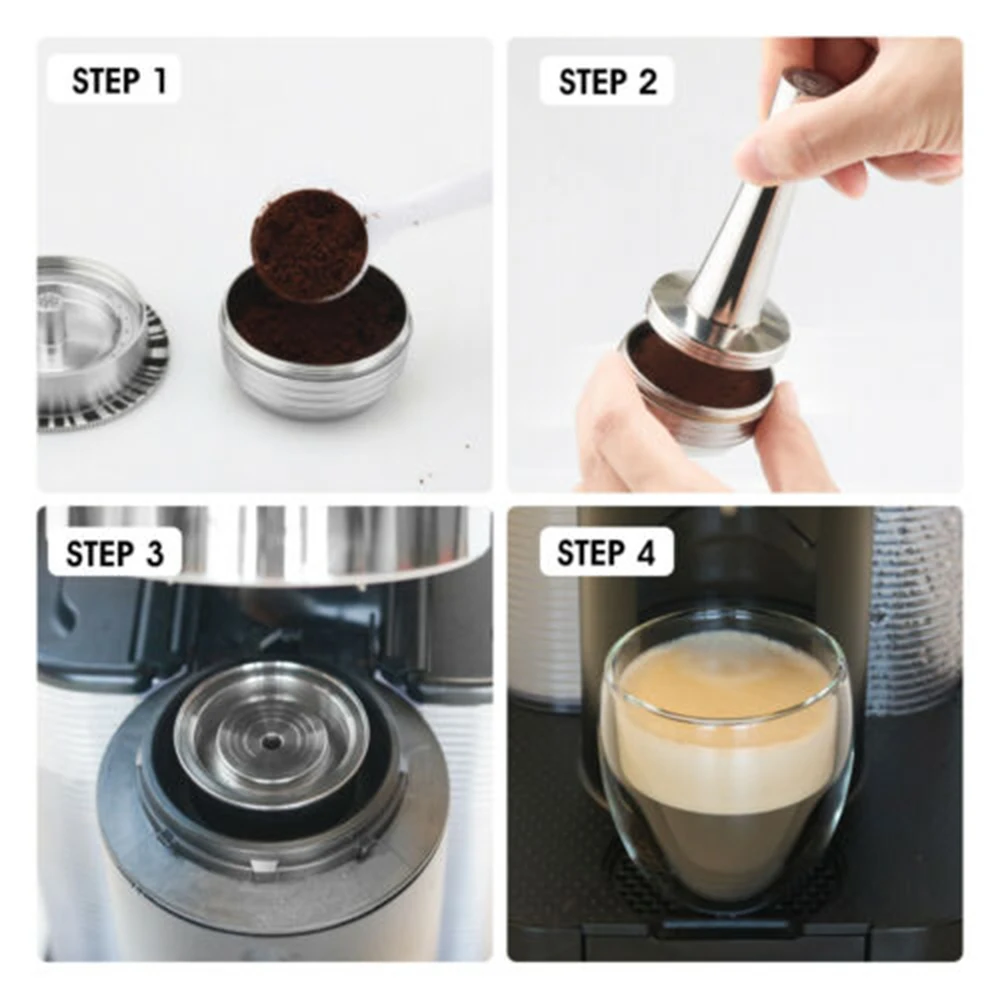 STEP 1

STEP 2

STEP 3

STEP 4