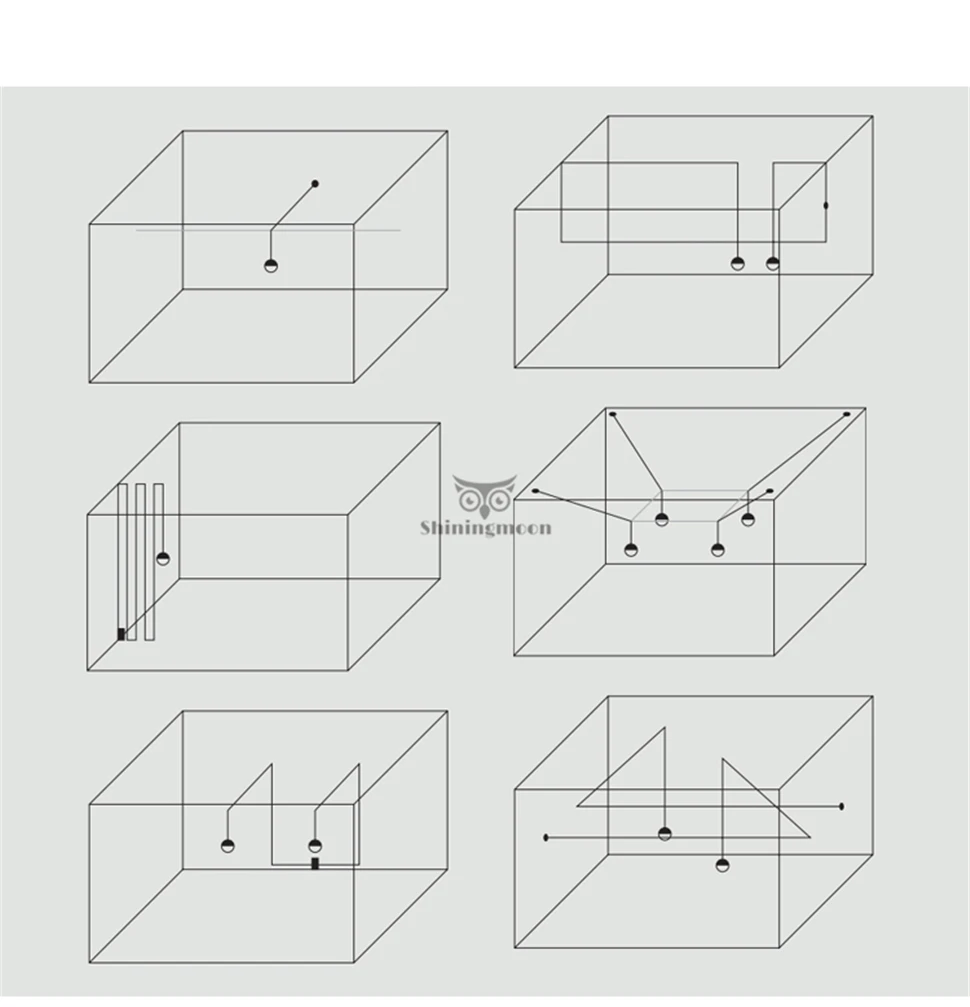 Shiningmoon