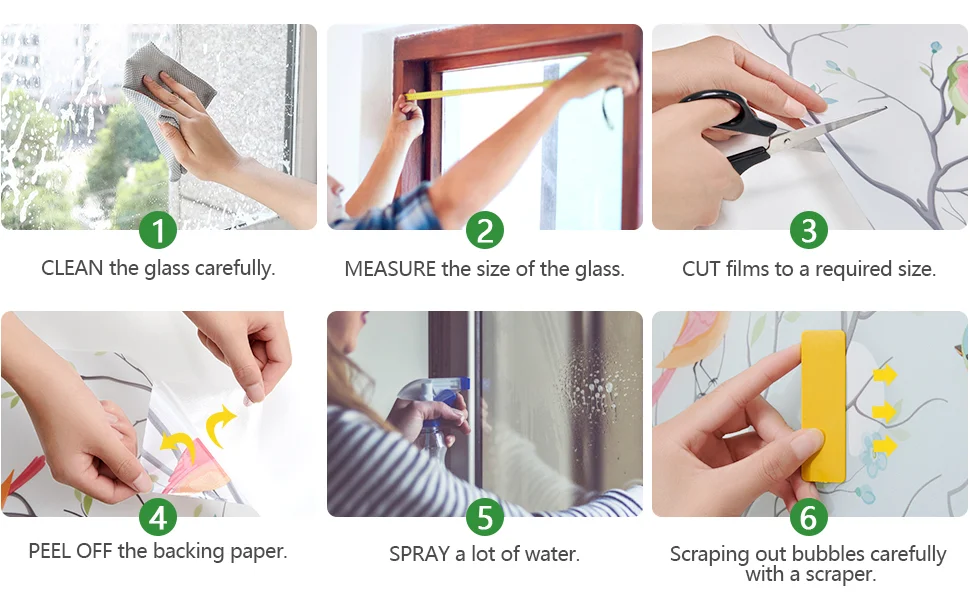 1
CLEAN the glass carefully.

2
MEASURE the size of the glass.

3
CUT films to a required size.

4
PEEL OFF the backing paper.

5
SPRAY a lot of water.

6
Scraping out bubbles carefully with a scraper.