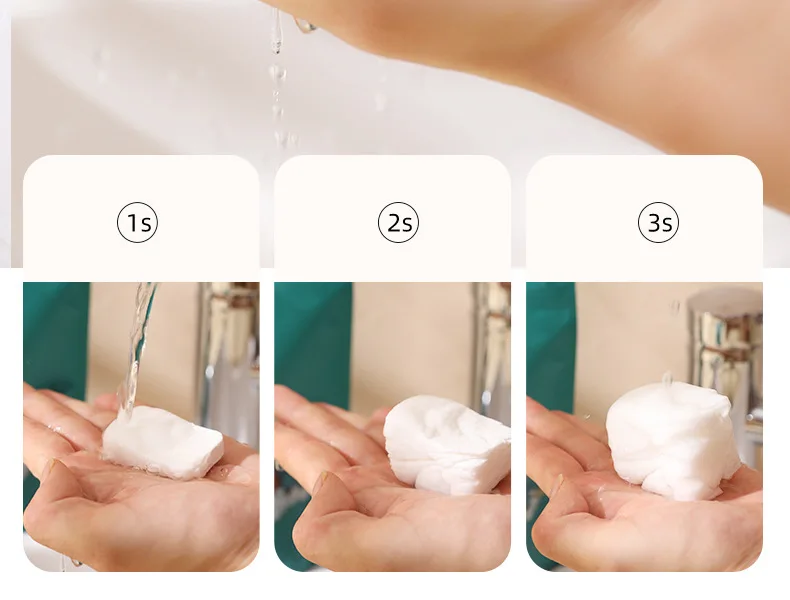 1s

2s

3s