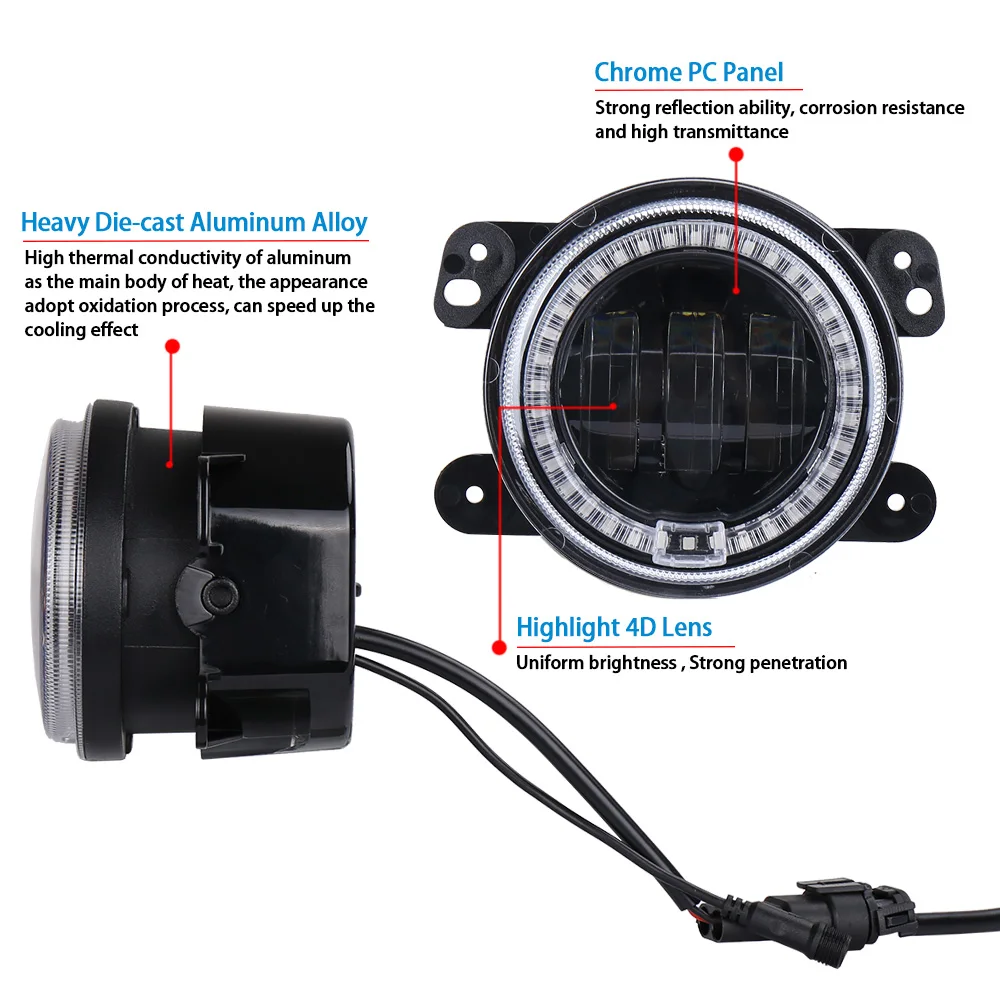 Chrome PC Panel
Strong reflection ability, corrosion resistance and high transmittance

Heavy Die-cast Aluminum Alloy
High thermal conductivity of aluminum as the main body of heat, the appearance adopt oxidation process, can speed up the cooling effect

Highlight 4D Lens
Uniform brightness , Strong penetration