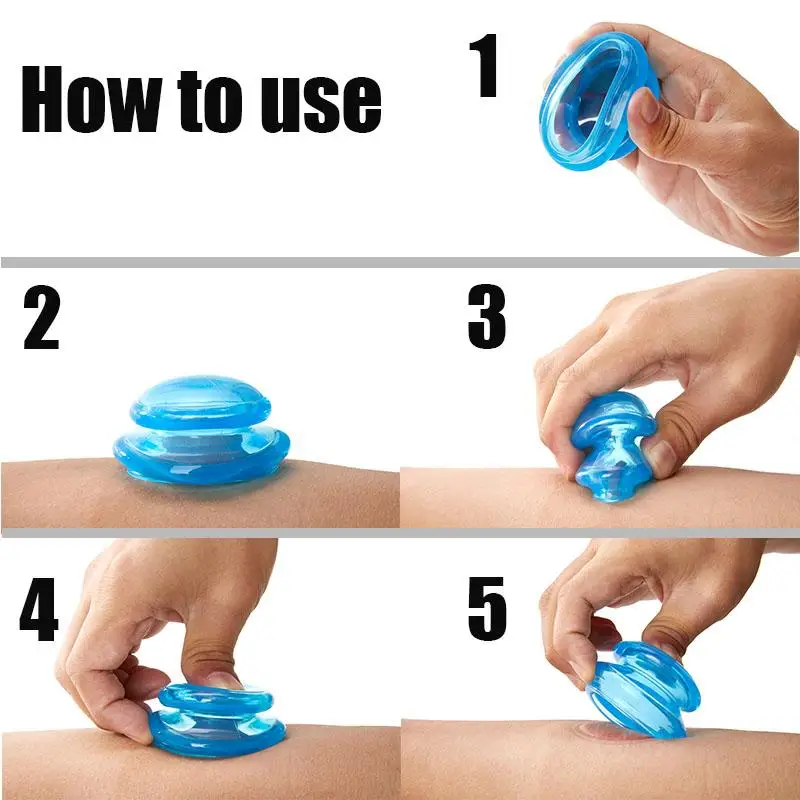 How to use

1

2

3

4

5