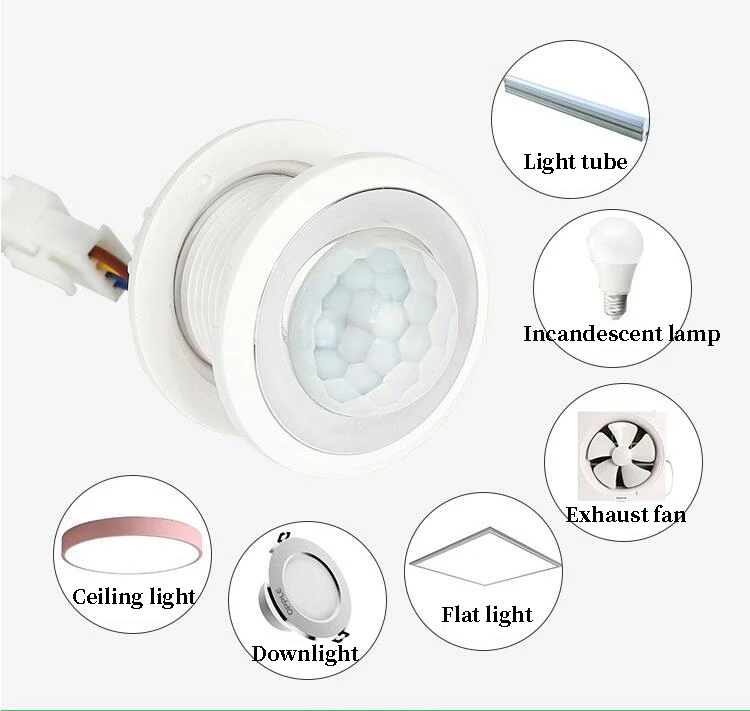 Light tube

Incandescent lamp

Exhaust fan

Ceiling light

OPPLE

Downlight

Flat light