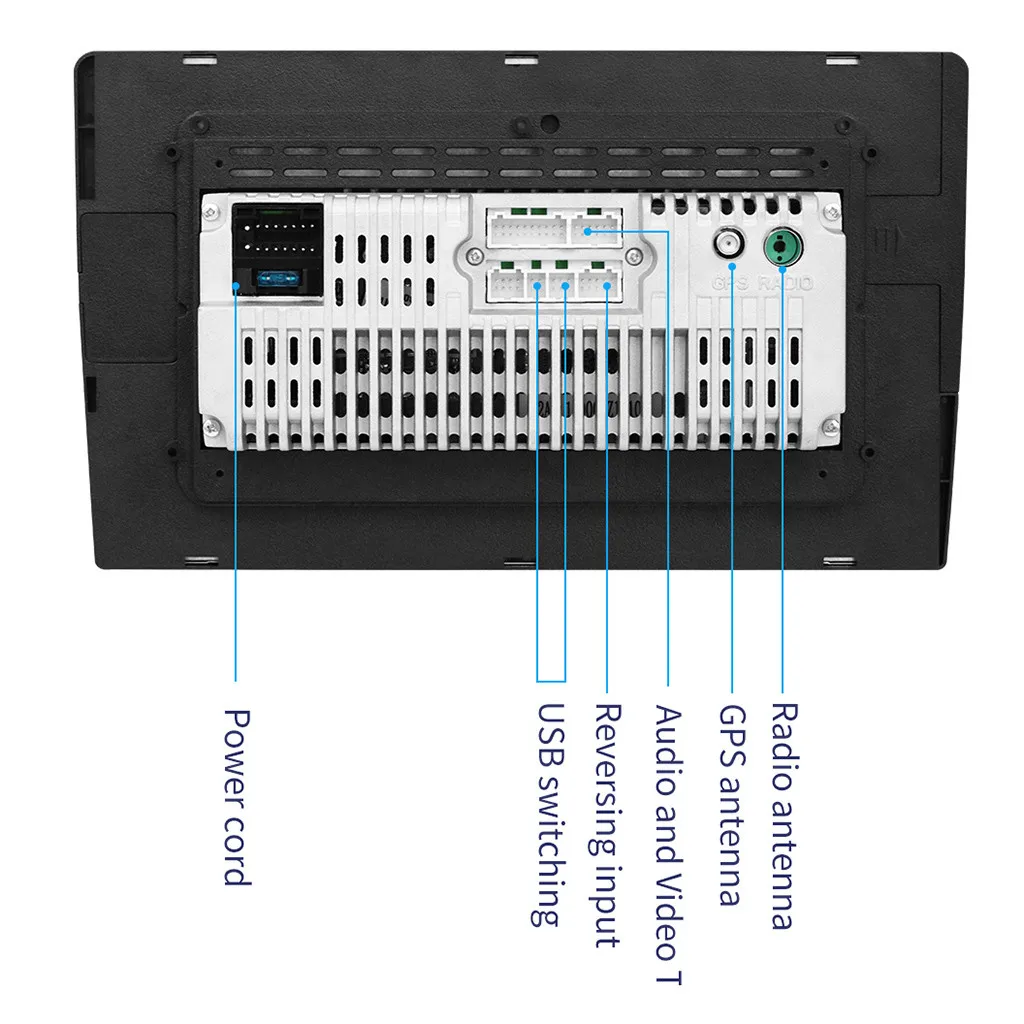 GPS RADIO

Power cord

USB switching

Reversing input

Audio and Video T

GPS antenna

Radio antenna