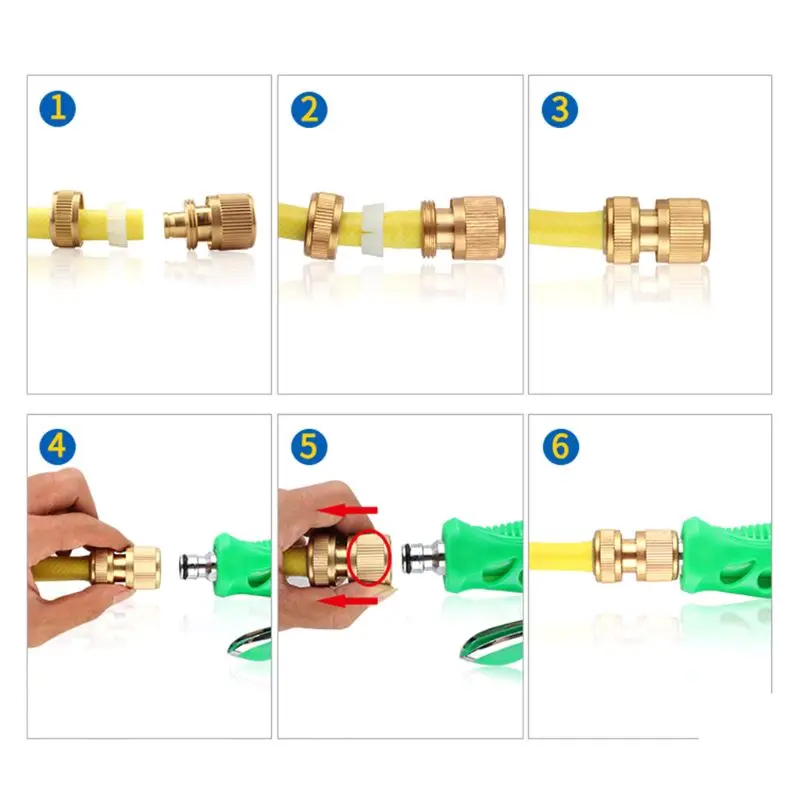 1
2
3
4
5
6