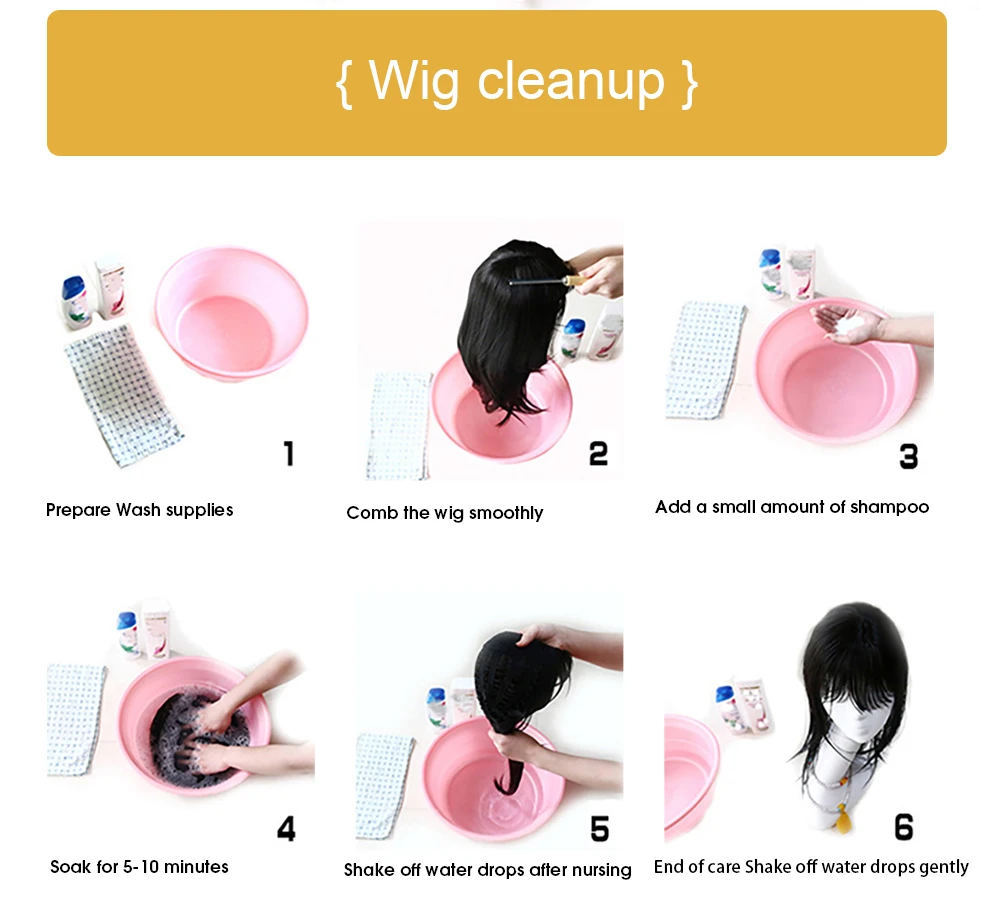 { Wig cleanup }

1
Prepare Wash supplies

2
Comb the wig smoothly

3
Add a small amount of shampoo

4
Soak for 5-10 minutes

5
Shake off water drops after nursing

6
End of care Shake off water drops gently