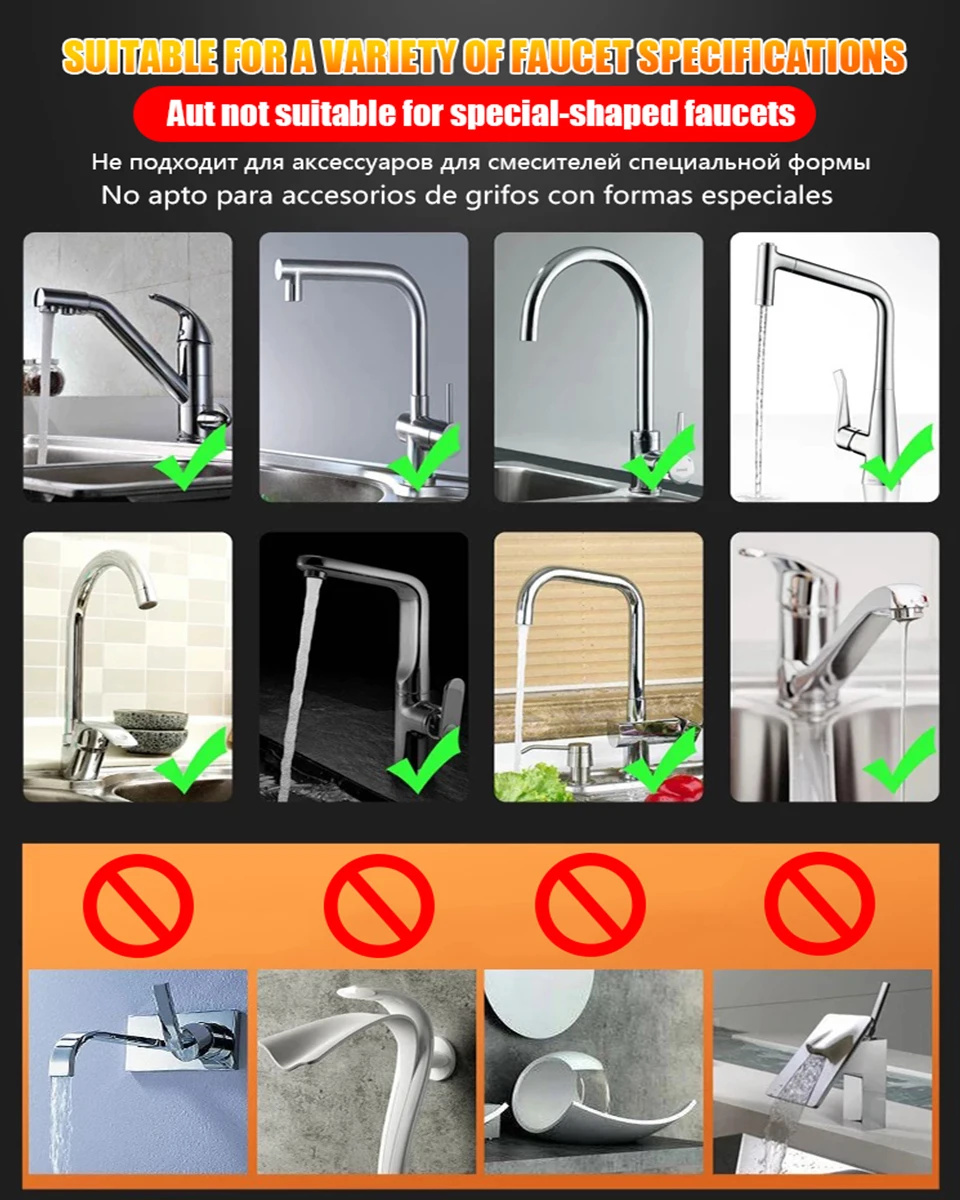 SUITABLE FOR A VARIETY OF FAUCET SPECIFICATIONS

Aut not suitable for special-shaped faucets

Не подходит для аксессуаров для смесителей специальной формы

No apto para accesorios de grifos con formas especiales