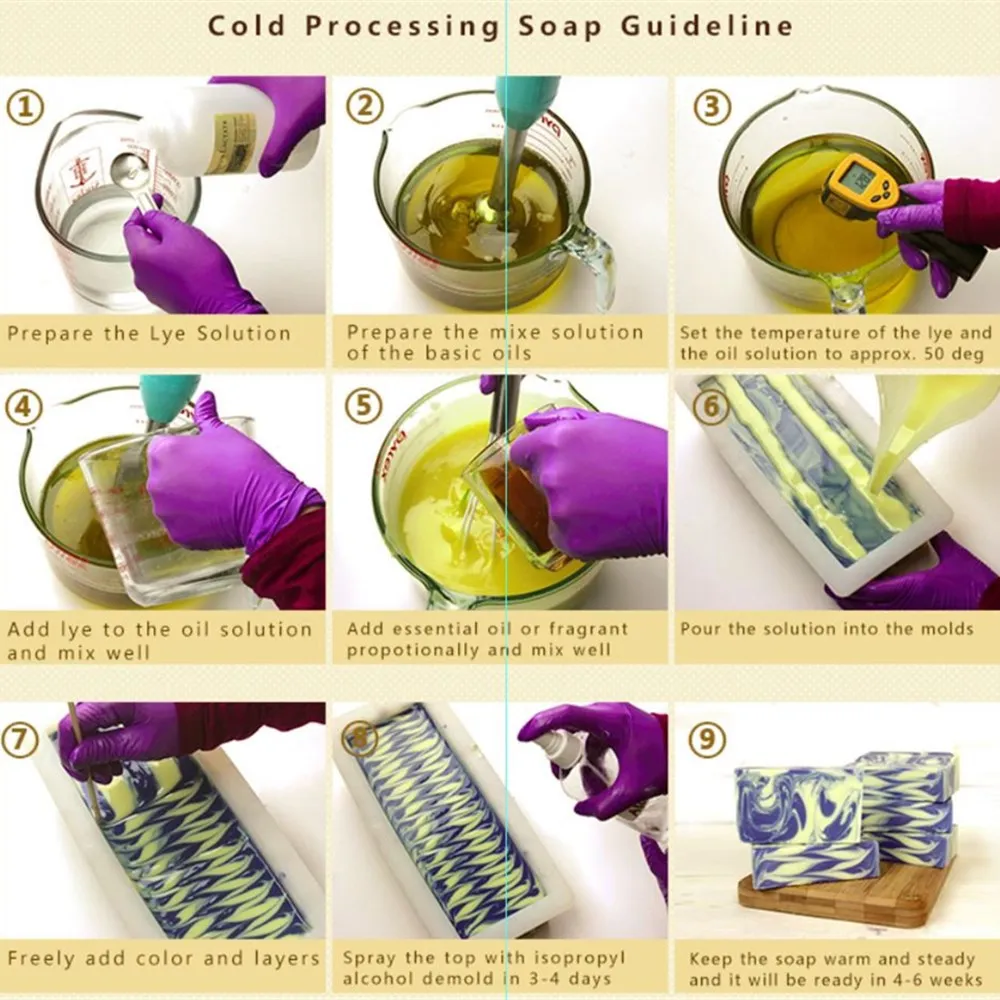 Cold Processing Soap Guideline

①
Prepare the Lye Solution

②
Prepare the mixe solution of the basic oils

③
Set the temperature of the lye and the oil solution to approx. 50 deg

④
Add lye to the oil solution and mix well

⑤
Add essential oil or fragrant propotionally and mix well

⑥
Pour the solution into the molds

⑦
Freely add color and layers

⑧
Spray the top with isopropyl alcohol demold in 3-4 days

⑨
Keep the soap warm and steady and it will be ready in 4-6 weeks