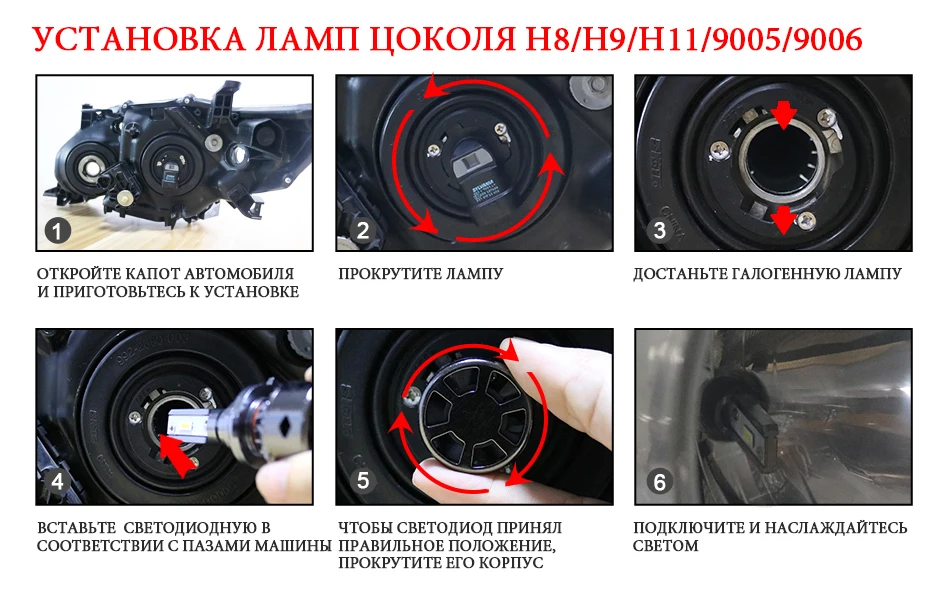 УСТАНОВКА ЛАМП ЦОКОЛЯ H8/H9/H11/9005/9006

1

ОТКРОЙТЕ КАПОТ АВТОМОБИЛЯ И ПРИГОТОВЬТЕСЬ К УСТАНОВКЕ

2

ПРОКРУТИТЕ ЛАМПУ

3

ДОСТАНЬТЕ ГАЛОГЕННУЮ ЛАМПУ

4

ВСТАВЬТЕ СВЕТОДИОДНУЮ В СООТВЕТСТВИИ С ПАЗАМИ МАШИНЫ

5

ЧТОБЫ СВЕТОДИОД ПРИНЯЛ ПРАВИЛЬНОЕ ПОЛОЖЕНИЕ, ПРОКРУТИТЕ ЕГО КОРПУС

6

ПОДКЛЮЧИТЕ И НАСЛАЖДАЙТЕСЬ СВЕТОМ