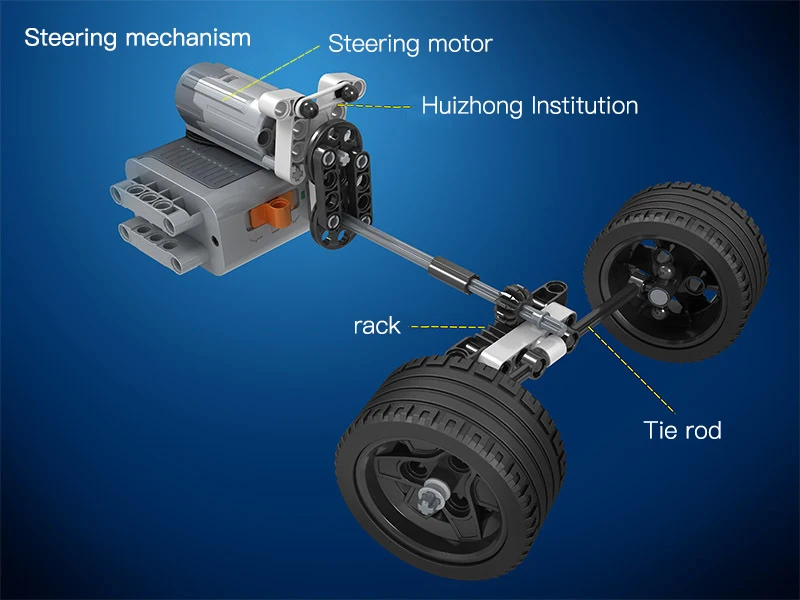 Steering mechanism

Steering motor

Huizhong Institution

rack

Tie rod