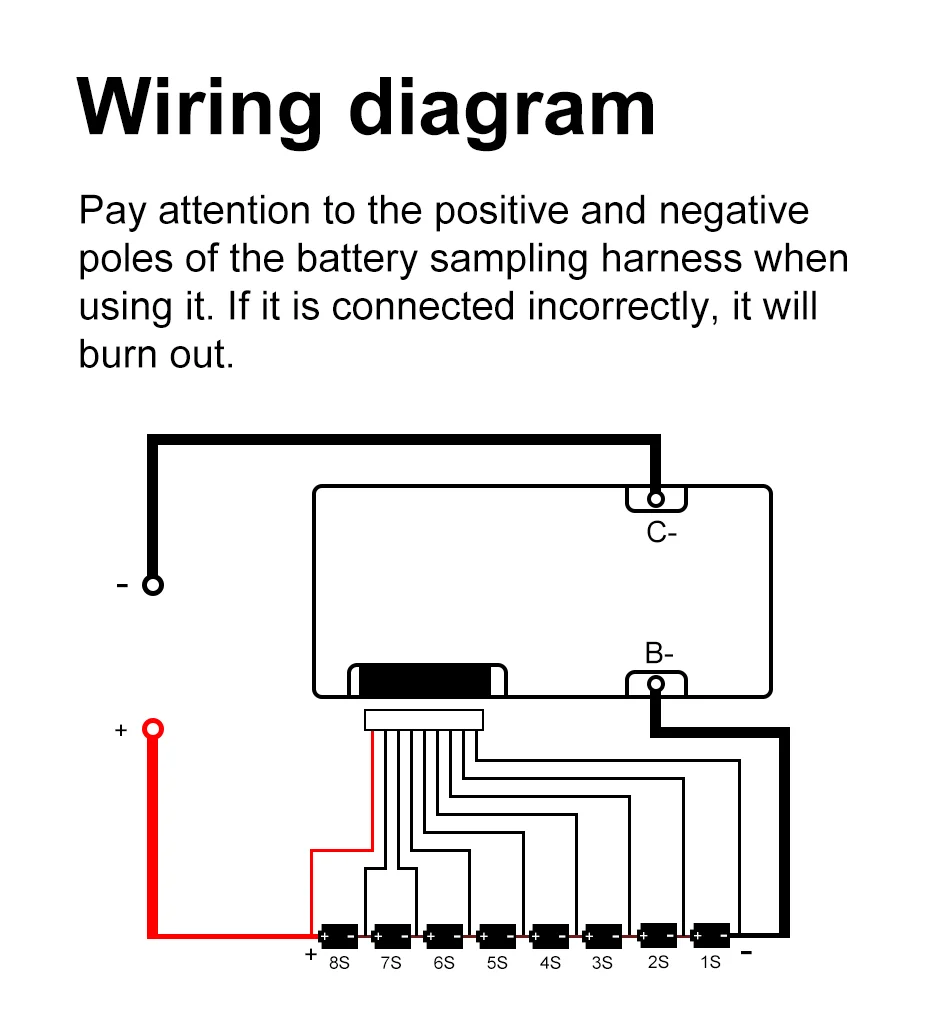 Wiring diagram

Pay attention to the positive and negative poles of the battery sampling harness when using it. If it is connected incorrectly, it will burn out.

C-

-

B-

+

+ 8S 7S 6S 5S 4S 3S 2S 1S -