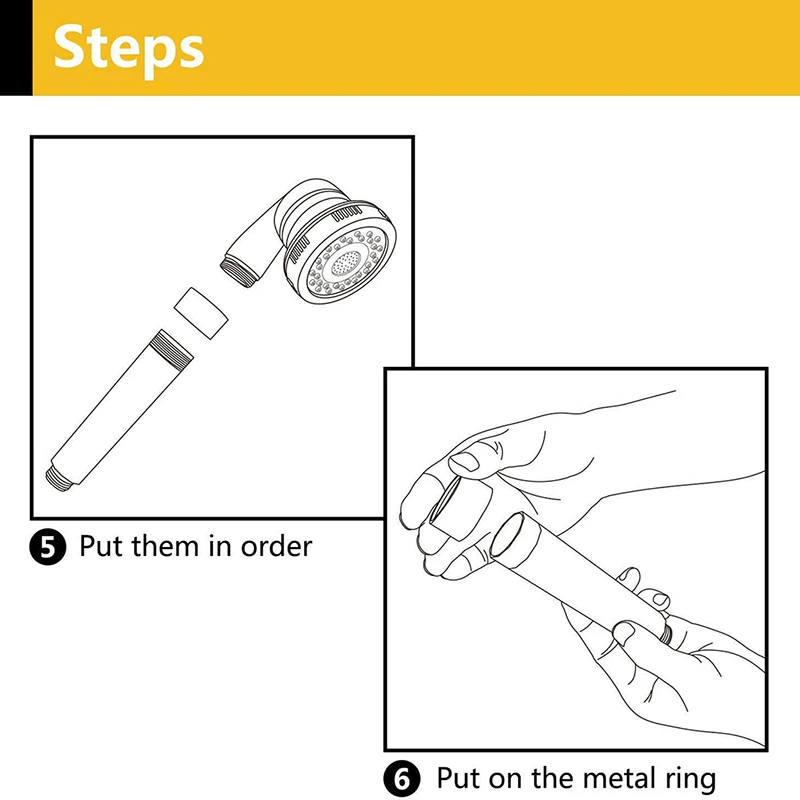 Steps

5 Put them in order

6 Put on the metal ring