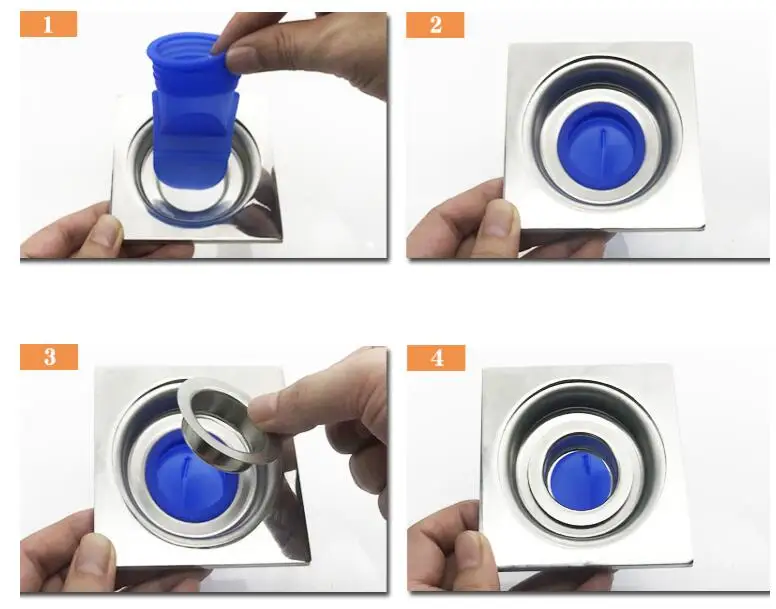 1

2

3

4