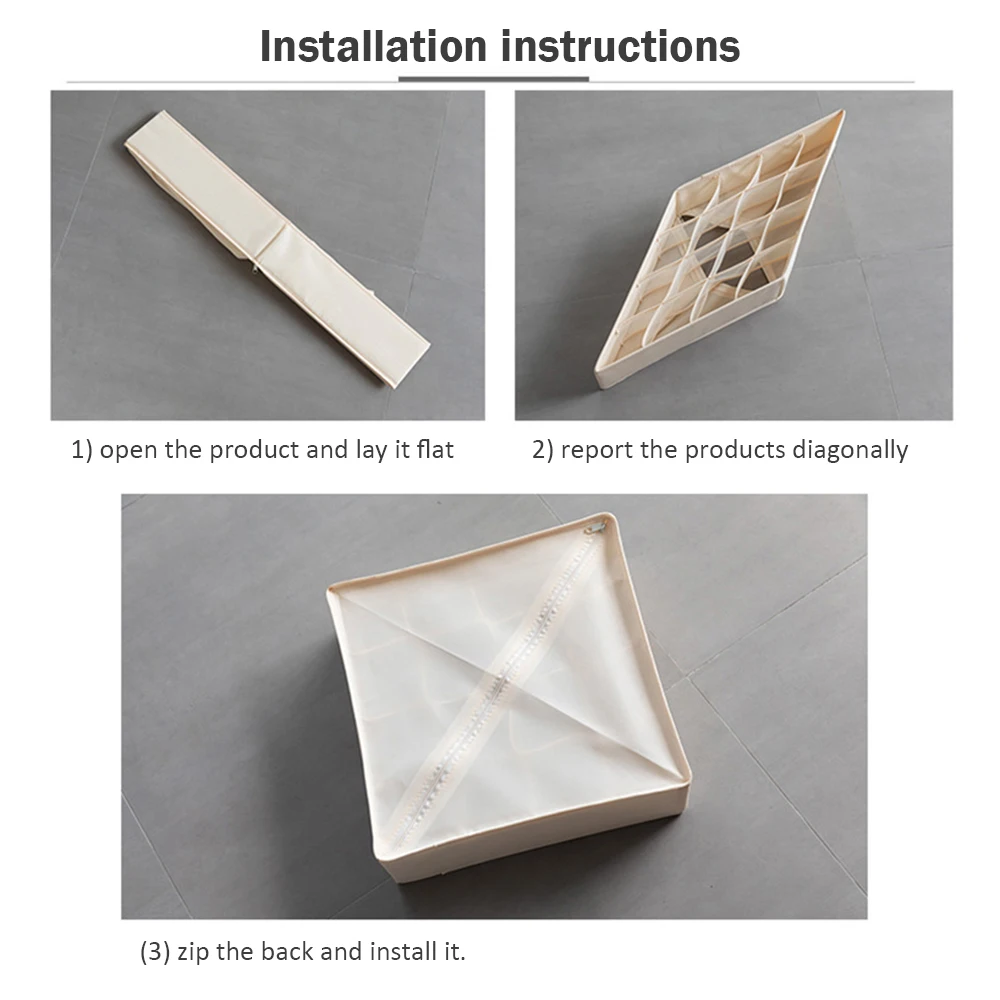 Installation instructions

1) open the product and lay it flat

2) report the products diagonally

(3) zip the back and install it.