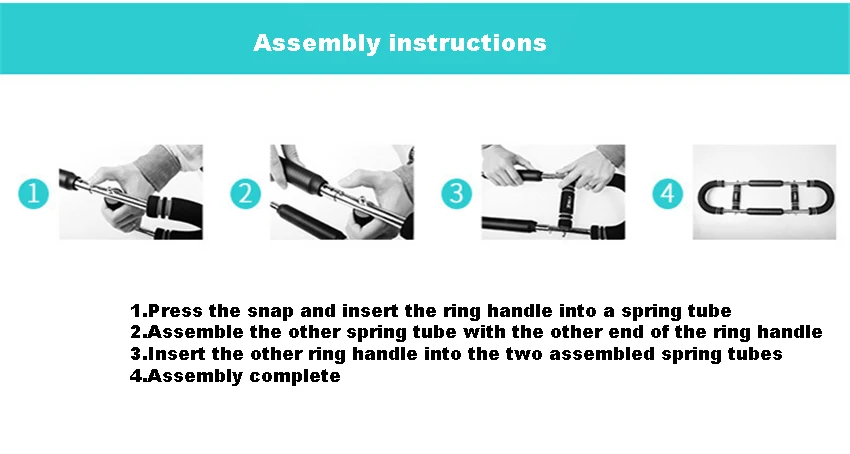 Assembly instructions

1

2

3

4

1.Press the snap and insert the ring handle into a spring tube
2.Assemble the other spring tube with the other end of the ring handle
3.Insert the other ring handle into the two assembled spring tubes
4.Assembly complete