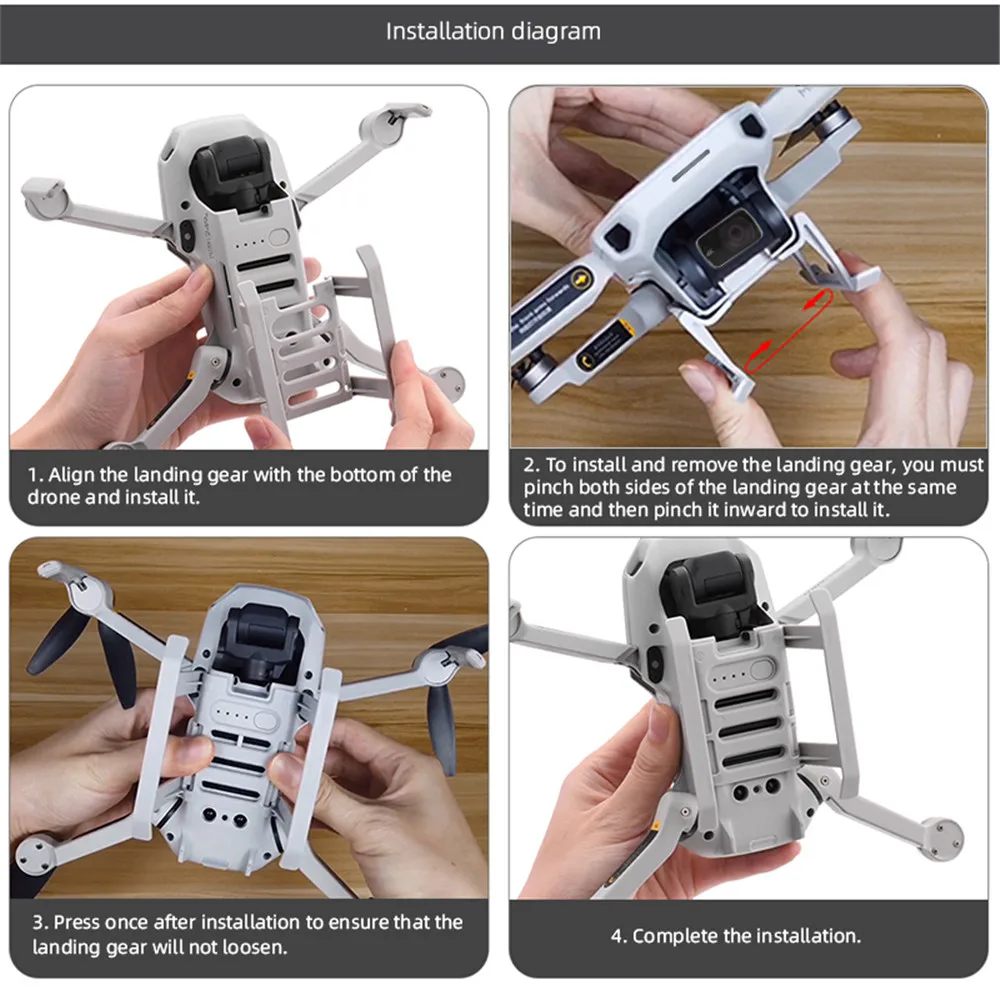 Installation diagram

1. Align the landing gear with the bottom of the drone and install it.

2. To install and remove the landing gear, you must pinch both sides of the landing gear at the same time and then pinch it inward to install it.

3. Press once after installation to ensure that the landing gear will not loosen.

4. Complete the installation.