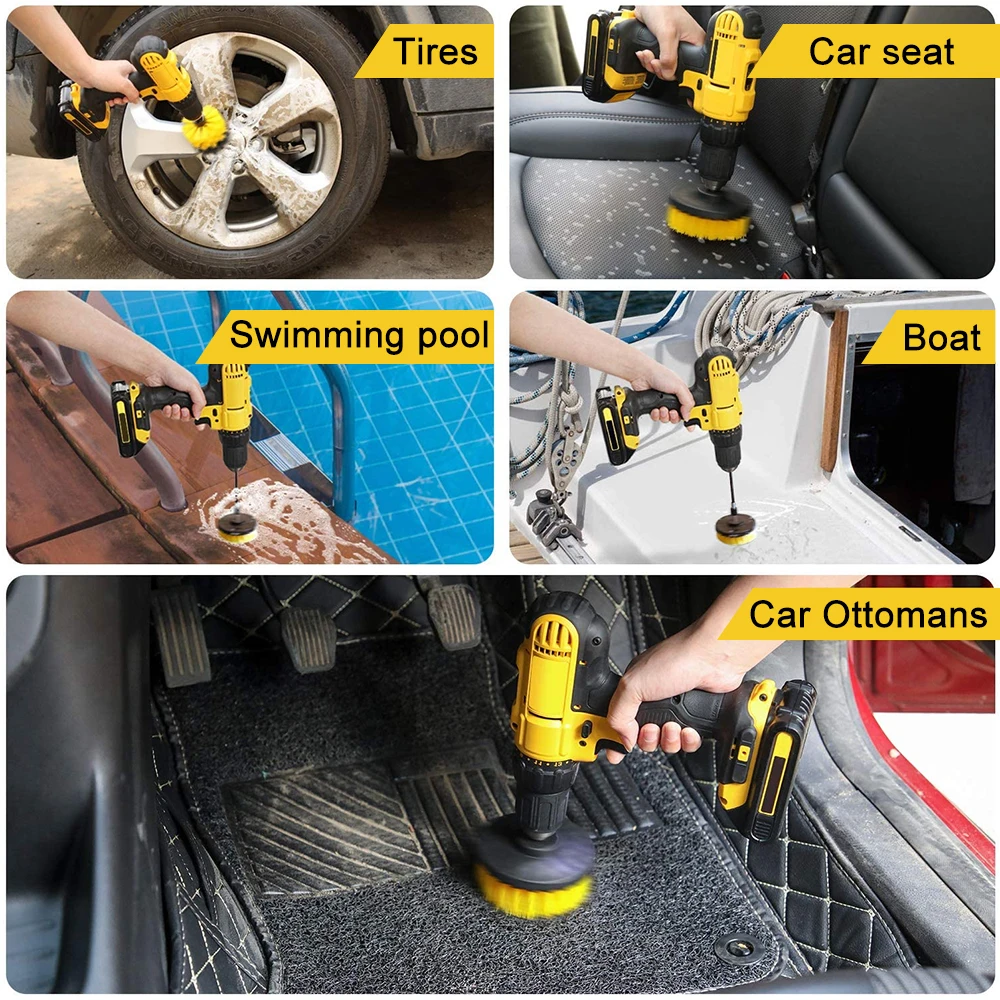 Tires

Car seat

Swimming pool

Boat

Car Ottomans