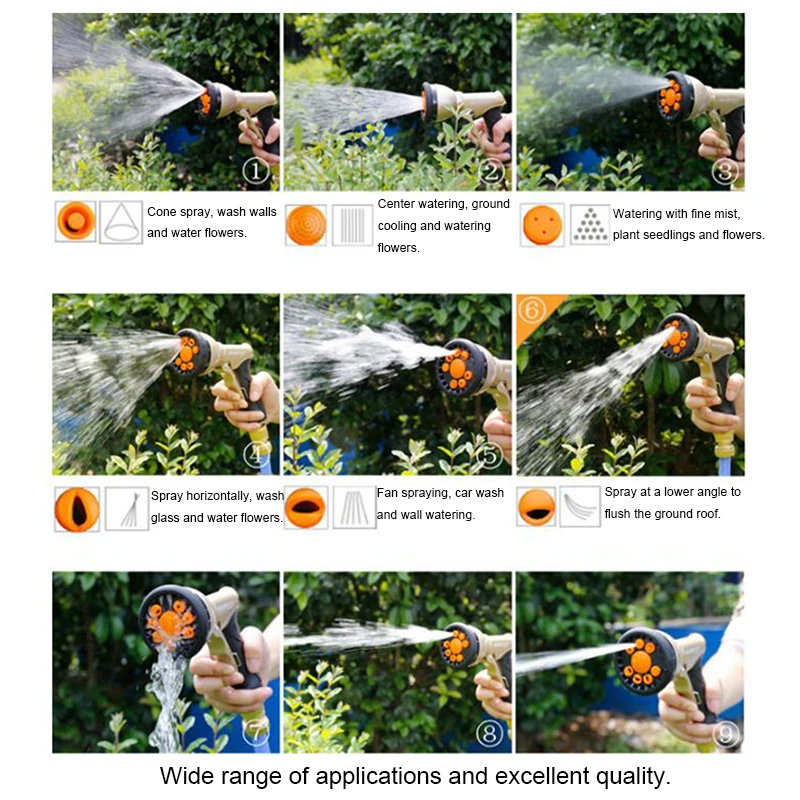 ①

②

③

Cone spray, wash walls and water flowers.

Center watering, ground cooling and watering flowers.

Watering with fine mist, plant seedlings and flowers.

④

⑤

⑥

Spray horizontally, wash glass and water flowers.

Fan spraying, car wash and wall watering.

Spray at a lower angle to flush the ground roof.

⑦

⑧

⑨

Wide range of applications and excellent quality.