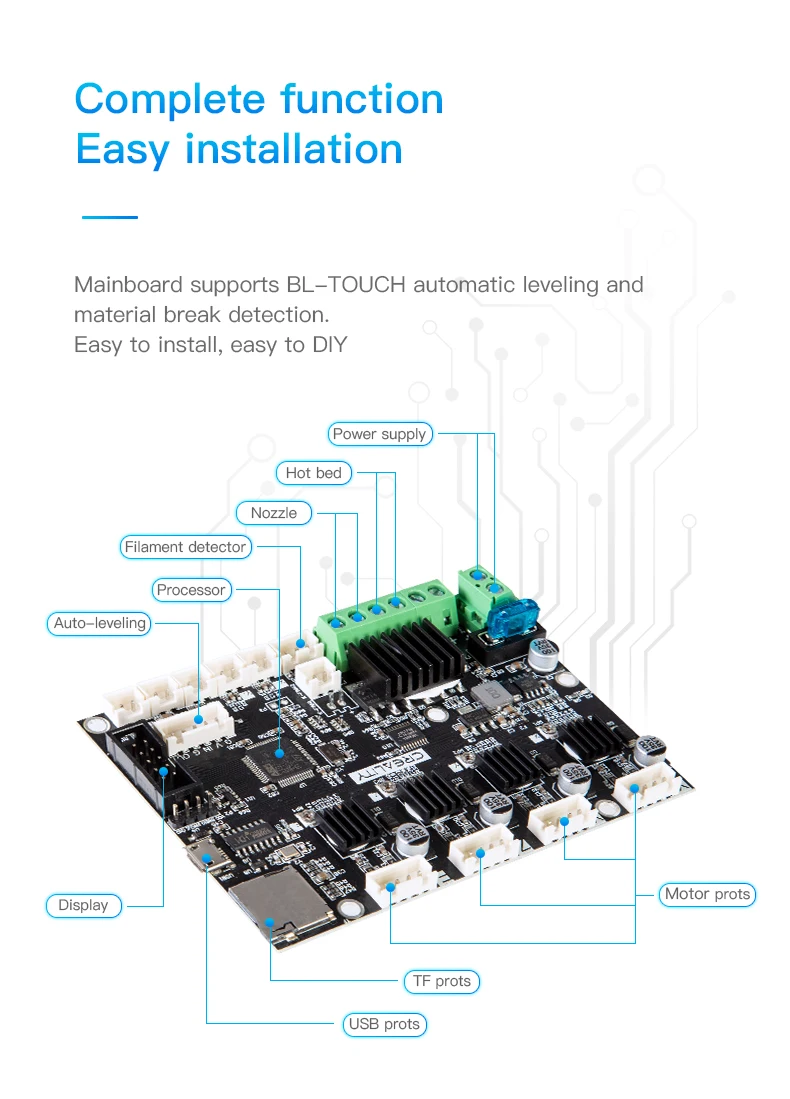 Complete function
Easy installation

Mainboard supports BL-TOUCH automatic leveling and material break detection.
Easy to install, easy to DIY

Power supply
Hot bed
Nozzle
Filament detector
Processor
Auto-leveling
CREALITY
Display
Motor prots
TF prots
USB prots