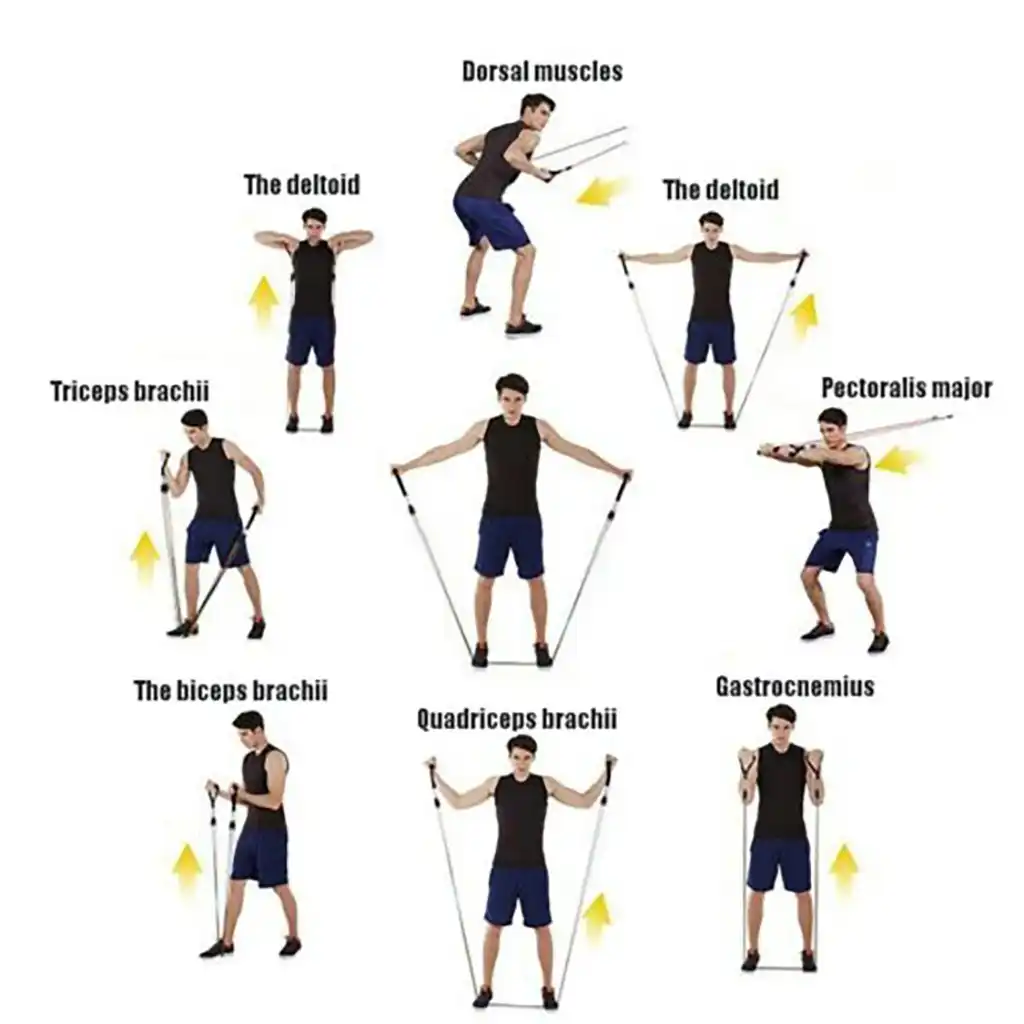 Dorsal muscles

The deltoid

The deltoid

Triceps brachii

Pectoralis major

The biceps brachii

Quadriceps brachii

Gastrocnemius