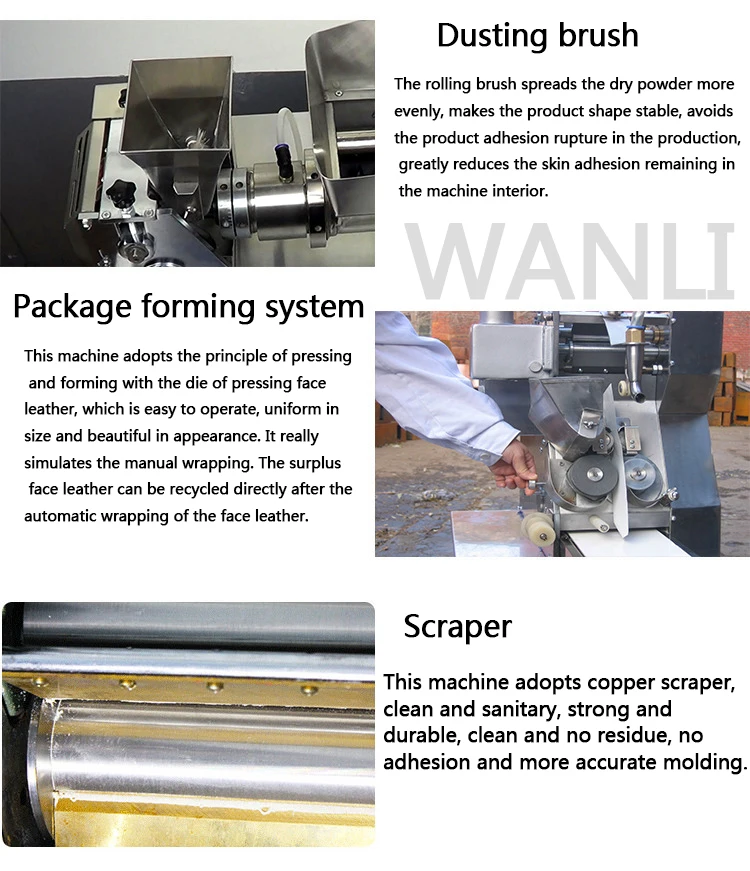 Dusting brush

The rolling brush spreads the dry powder more evenly, makes the product shape stable, avoids the product adhesion rupture in the production, greatly reduces the skin adhesion remaining in the machine interior.

WANLI

Package forming system

This machine adopts the principle of pressing and forming with the die of pressing face leather, which is easy to operate, uniform in size and beautiful in appearance. It really simulates the manual wrapping. The surplus face leather can be recycled directly after the automatic wrapping of the face leather.

Scraper

This machine adopts copper scraper, clean and sanitary, strong and durable, clean and no residue, no adhesion and more accurate molding.