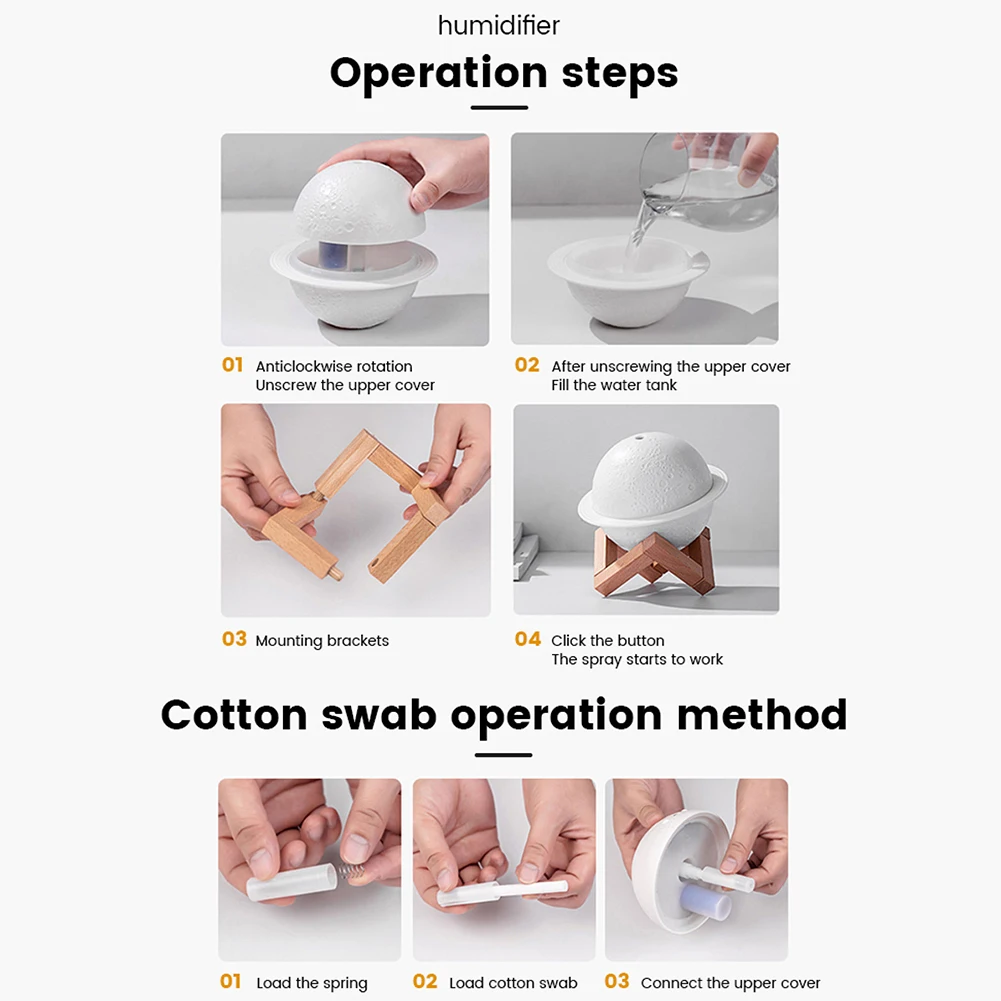 humidifier

Operation steps

01 Anticlockwise rotation
Unscrew the upper cover

02 After unscrewing the upper cover
Fill the water tank

03 Mounting brackets

04 Click the button
The spray starts to work

Cotton swab operation method

01 Load the spring

02 Load cotton swab

03 Connect the upper cover