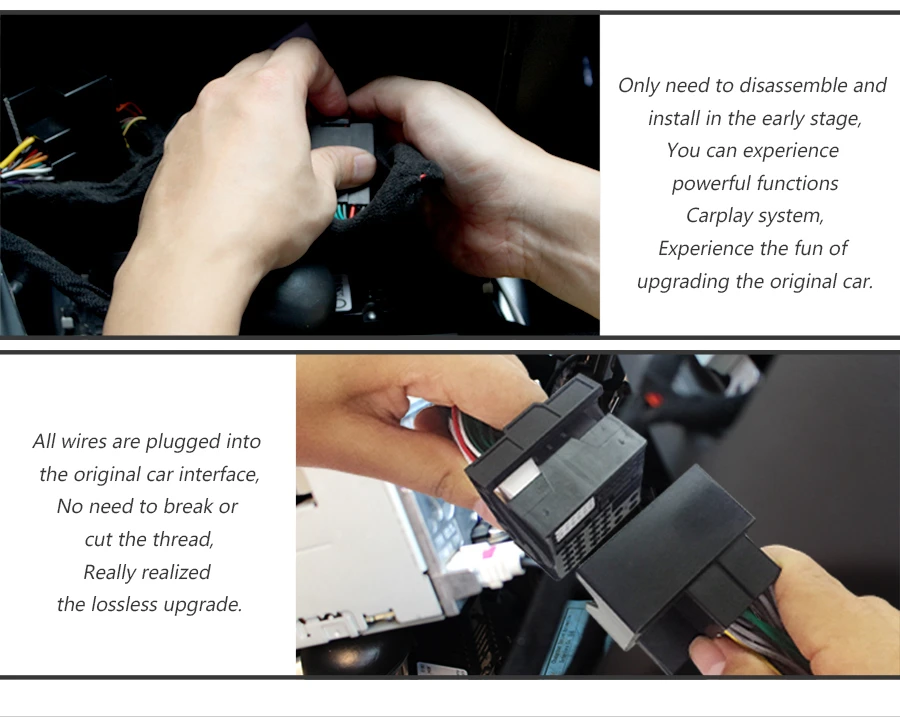 Only need to disassemble and install in the early stage, You can experience powerful functions Carplay system, Experience the fun of upgrading the original car.

All wires are plugged into the original car interface, No need to break or cut the thread, Really realized the lossless upgrade.