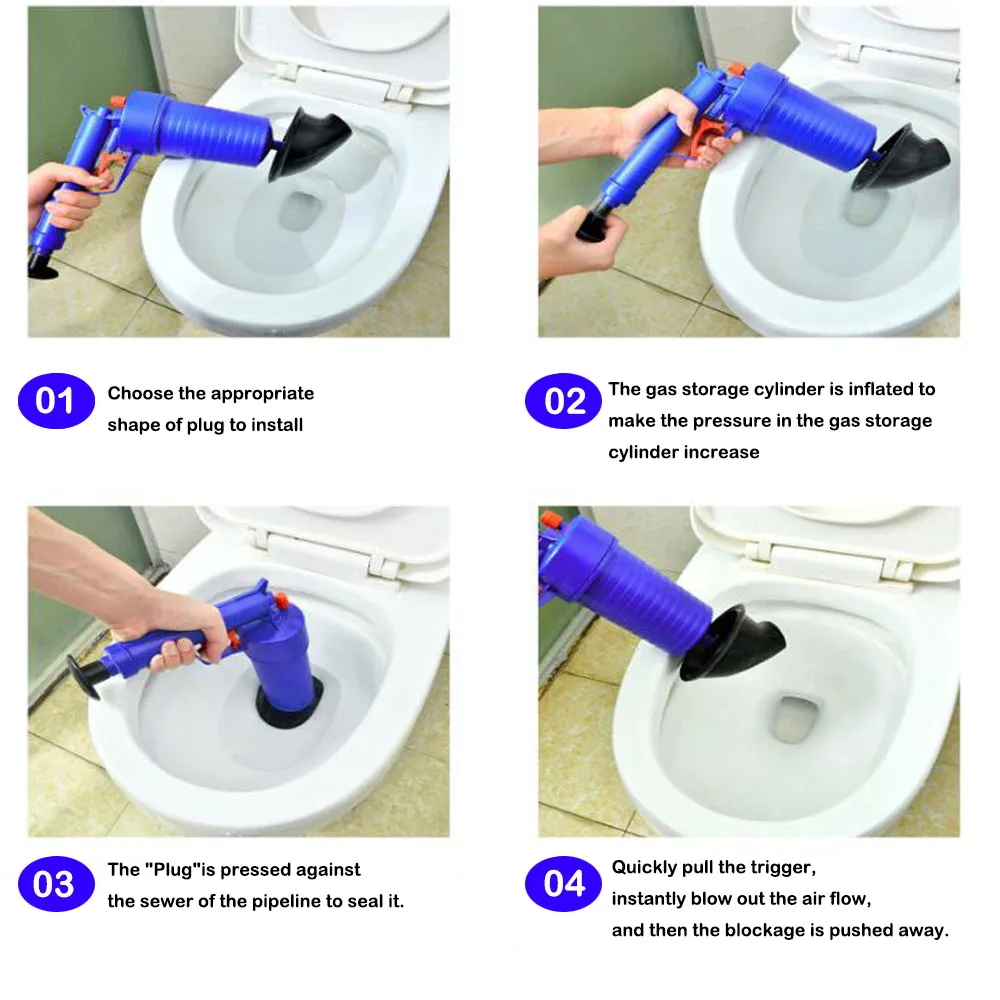 01 Choose the appropriate shape of plug to install

02 The gas storage cylinder is inflated to make the pressure in the gas storage cylinder increase

03 The "Plug"is pressed against the sewer of the pipeline to seal it.

04 Quickly pull the trigger, instantly blow out the air flow, and then the blockage is pushed away.