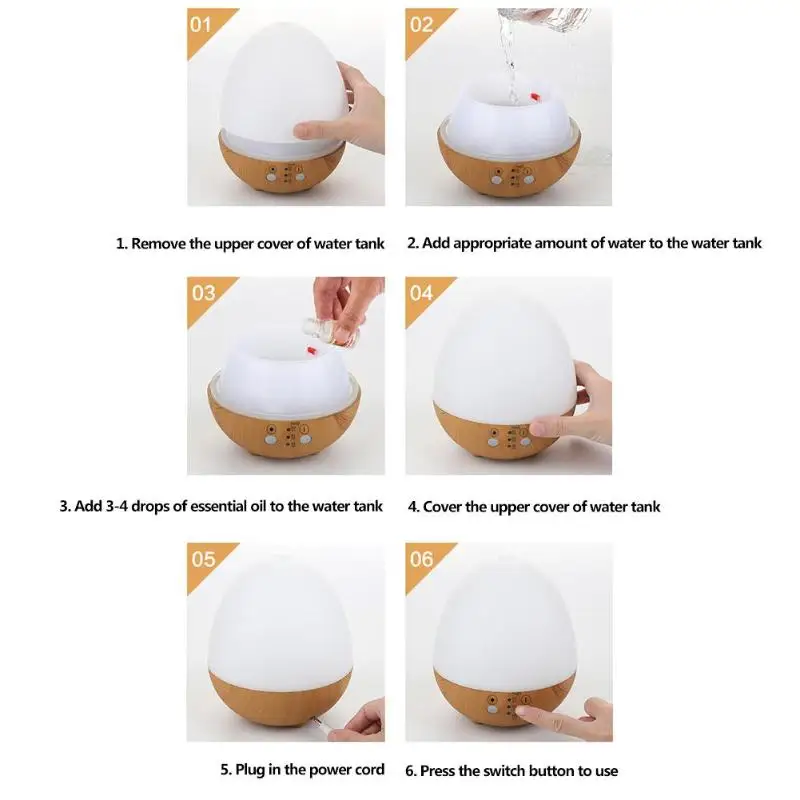 01

02

1. Remove the upper cover of water tank

2. Add appropriate amount of water to the water tank

03

04

3. Add 3-4 drops of essential oil to the water tank

4. Cover the upper cover of water tank

05

06

5. Plug in the power cord

6. Press the switch button to use