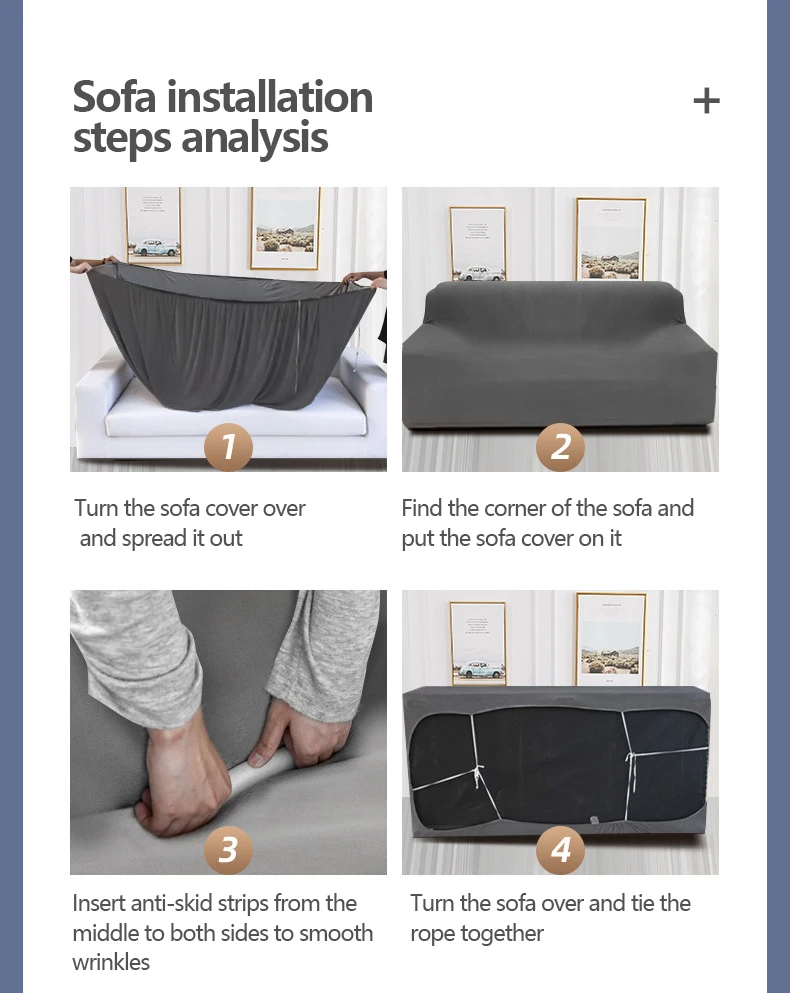 Sofa installation steps analysis

+

1

Turn the sofa cover over and spread it out

2

Find the corner of the sofa and put the sofa cover on it

3

Insert anti-skid strips from the middle to both sides to smooth wrinkles

4

Turn the sofa over and tie the rope together