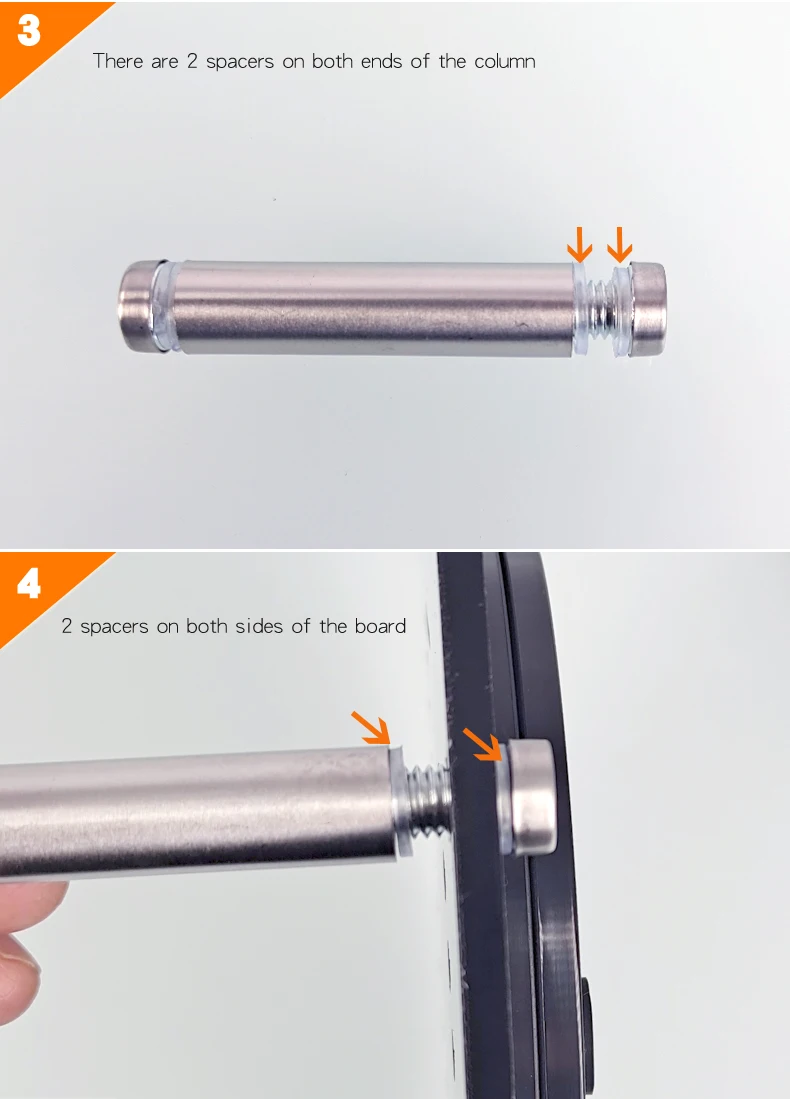 3

There are 2 spacers on both ends of the column

4

2 spacers on both sides of the board