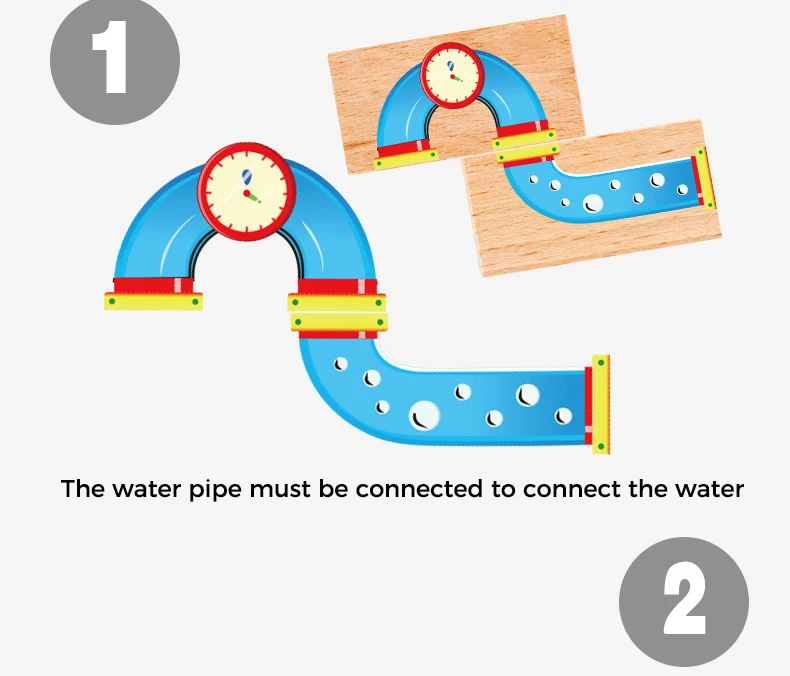 1

The water pipe must be connected to connect the water

2