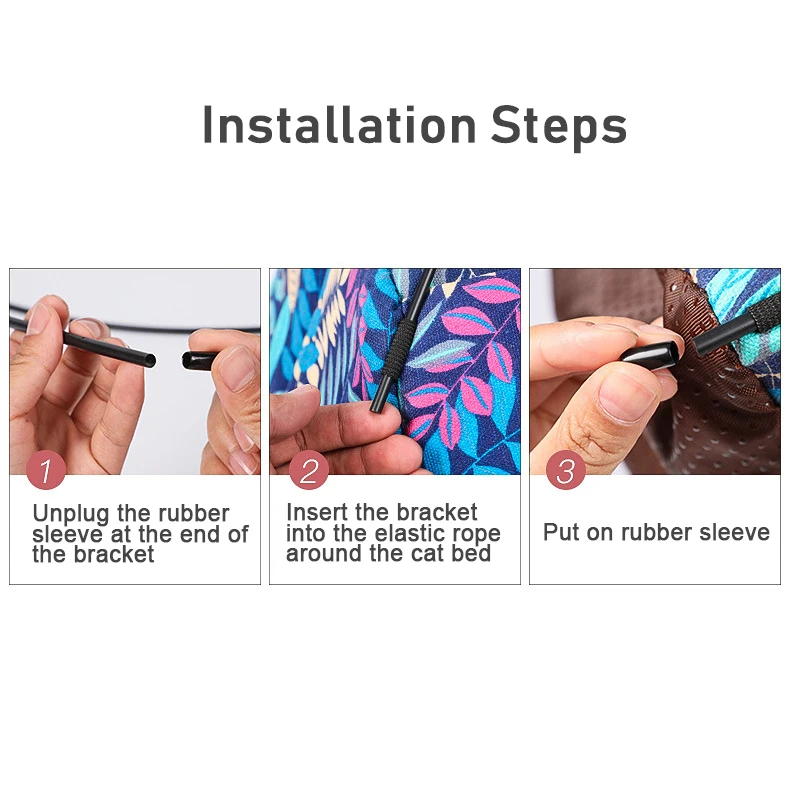 Installation Steps

1

Unplug the rubber sleeve at the end of the bracket

2

Insert the bracket into the elastic rope around the cat bed

3

Put on rubber sleeve