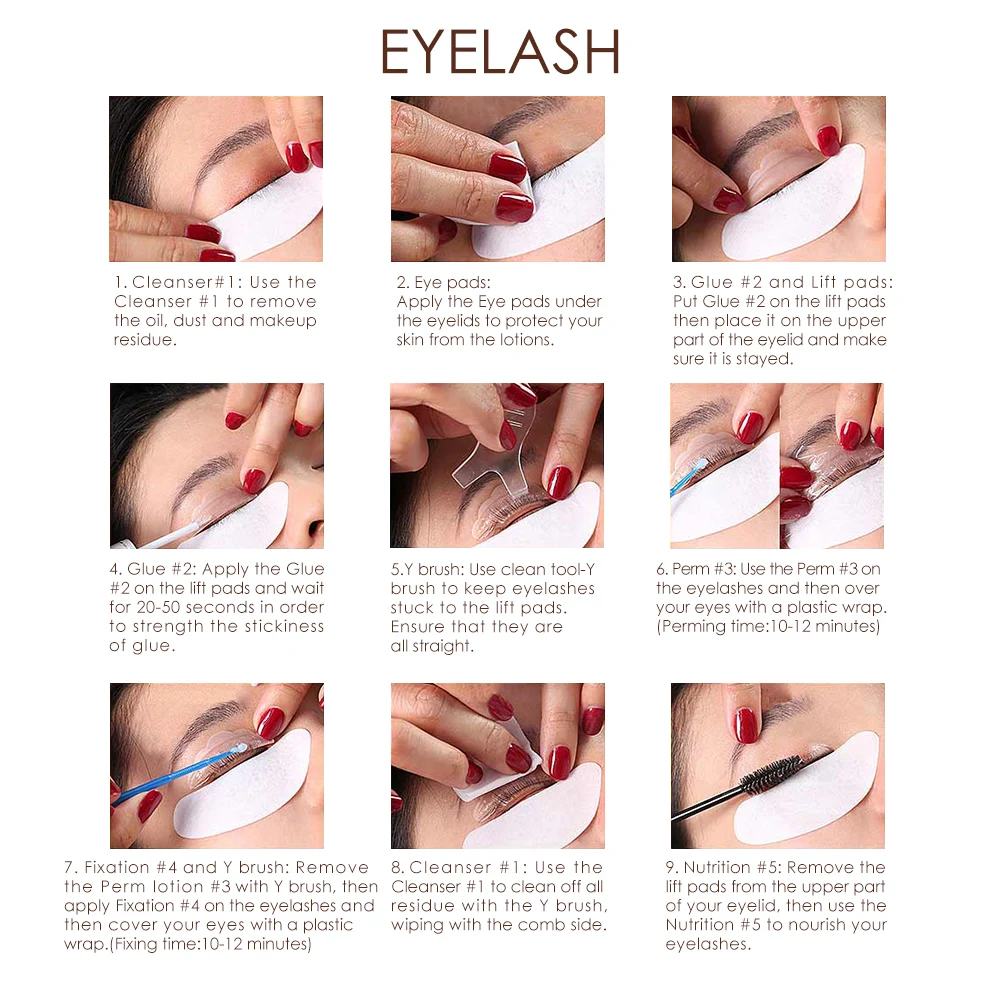 EYELASH

1. Cleanser#1: Use the Cleanser #1 to remove the oil, dust and makeup residue.

2. Eye pads: Apply the Eye pads under the eyelids to protect your skin from the lotions.

3. Glue #2 and Lift pads: Put Glue #2 on the lift pads then place it on the upper part of the eyelid and make sure it is stayed.

4. Glue #2: Apply the Glue #2 on the lift pads and wait for 20-50 seconds in order to strength the stickiness of glue.

5.Y brush: Use clean tool-Y brush to keep eyelashes stuck to the lift pads. Ensure that they are all straight.

6. Perm #3: Use the Perm #3 on the eyelashes and then over your eyes with a plastic wrap. (Perming time:10-12 minutes)

7. Fixation #4 and Y brush: Remove the Perm lotion #3 with Y brush, then apply Fixation #4 on the eyelashes and then cover your eyes with a plastic wrap.(Fixing time:10-12 minutes)

8. Cleanser #1: Use the Cleanser #1 to clean off all residue with the Y brush, wiping with the comb side.

9. Nutrition #5: Remove the lift pads from the upper part of your eyelid, then use the Nutrition #5 to nourish your eyelashes.