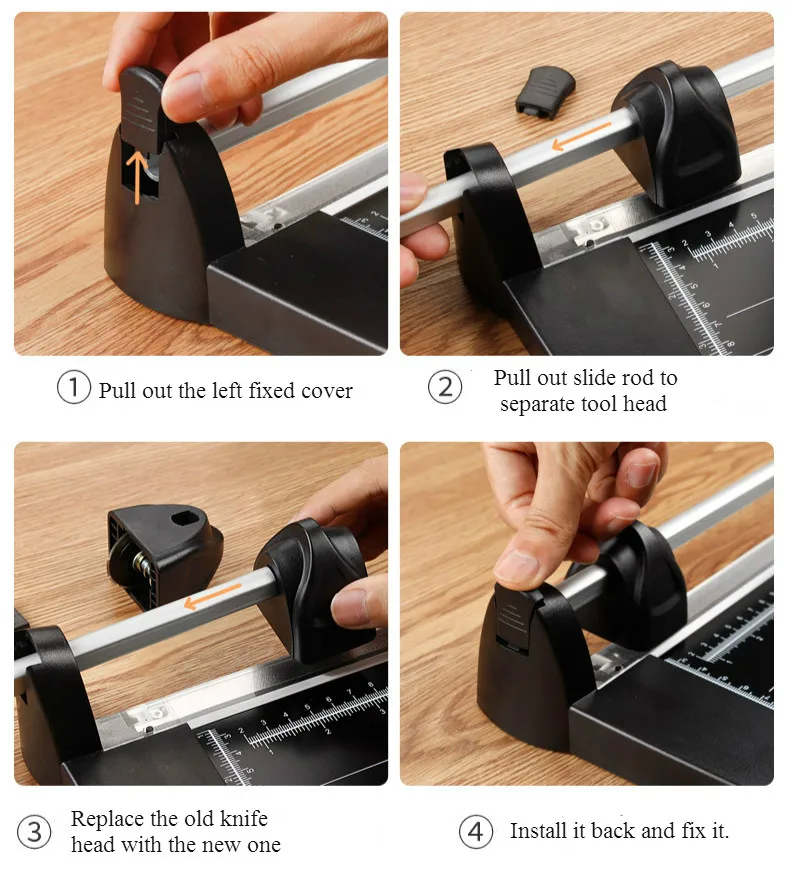 ① Pull out the left fixed cover

② Pull out slide rod to separate tool head

③ Replace the old knife head with the new one

④ Install it back and fix it.