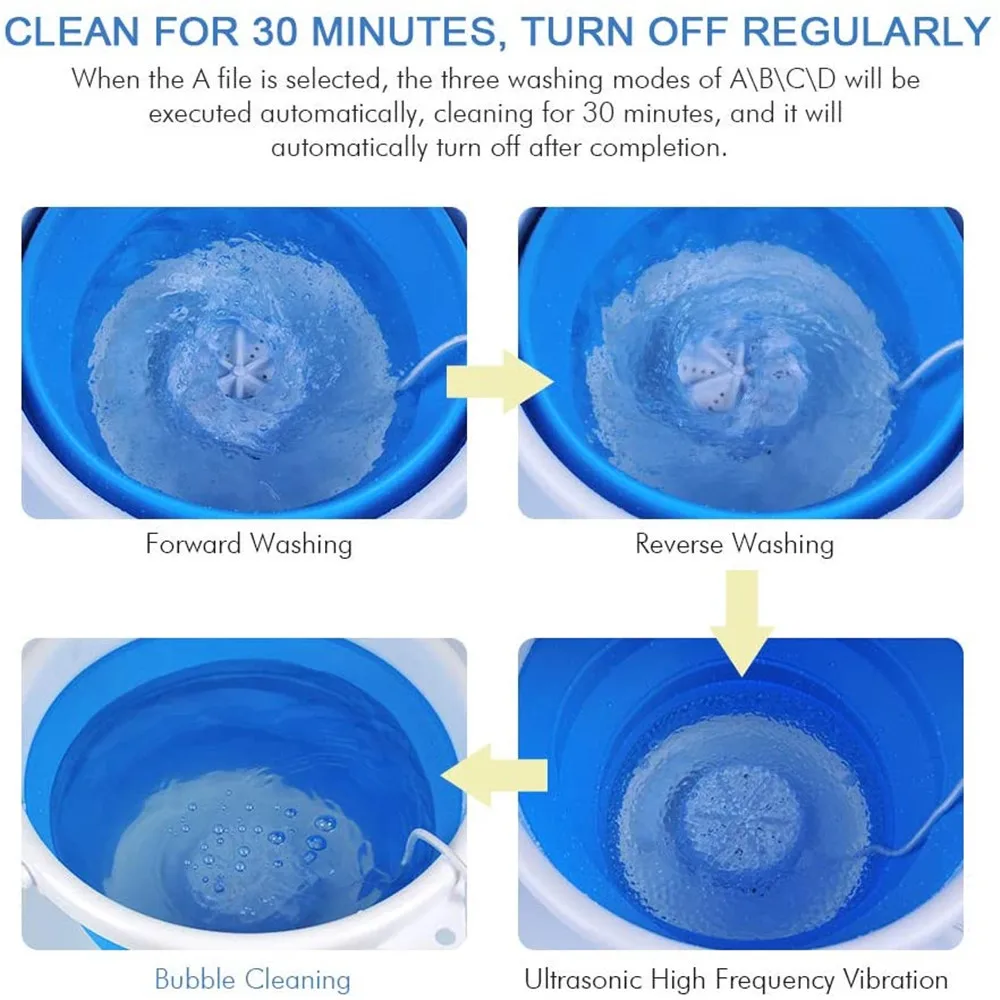 CLEAN FOR 30 MINUTES, TURN OFF REGULARLY

When the A file is selected, the three washing modes of A\B\C\D will be executed automatically, cleaning for 30 minutes, and it will automatically turn off after completion.

Forward Washing

Reverse Washing

Bubble Cleaning

Ultrasonic High Frequency Vibration