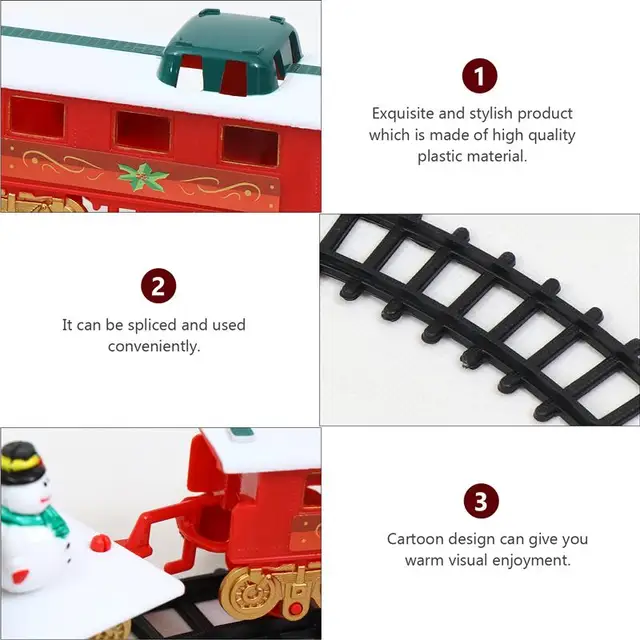 1

Exquisite and stylish product which is made of high quality plastic material.

2

It can be spliced and used conveniently.

3

Cartoon design can give you warm visual enjoyment.