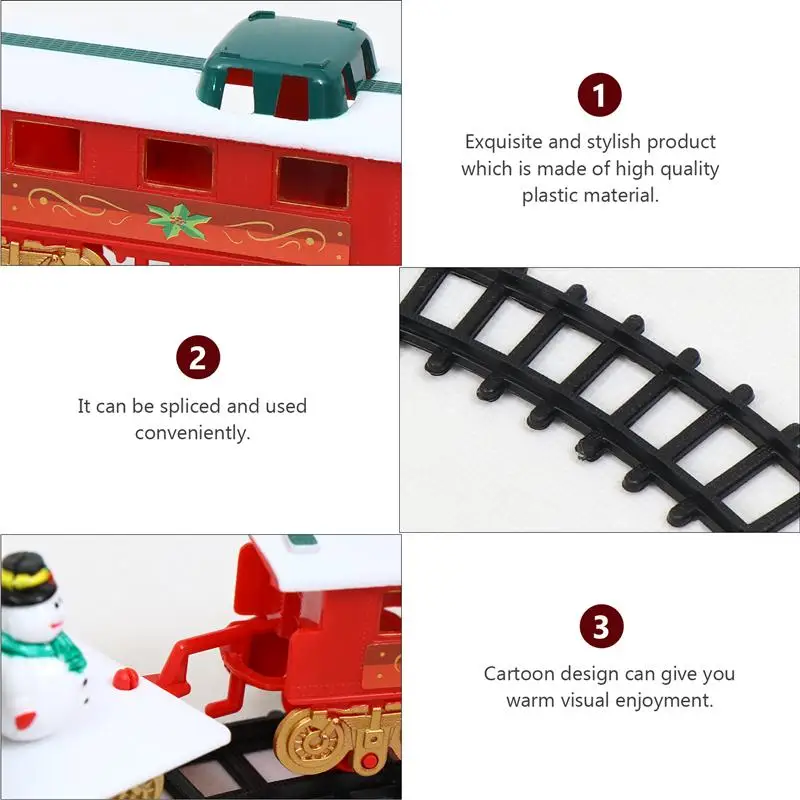 1

Exquisite and stylish product which is made of high quality plastic material.

2

It can be spliced and used conveniently.

3

Cartoon design can give you warm visual enjoyment.