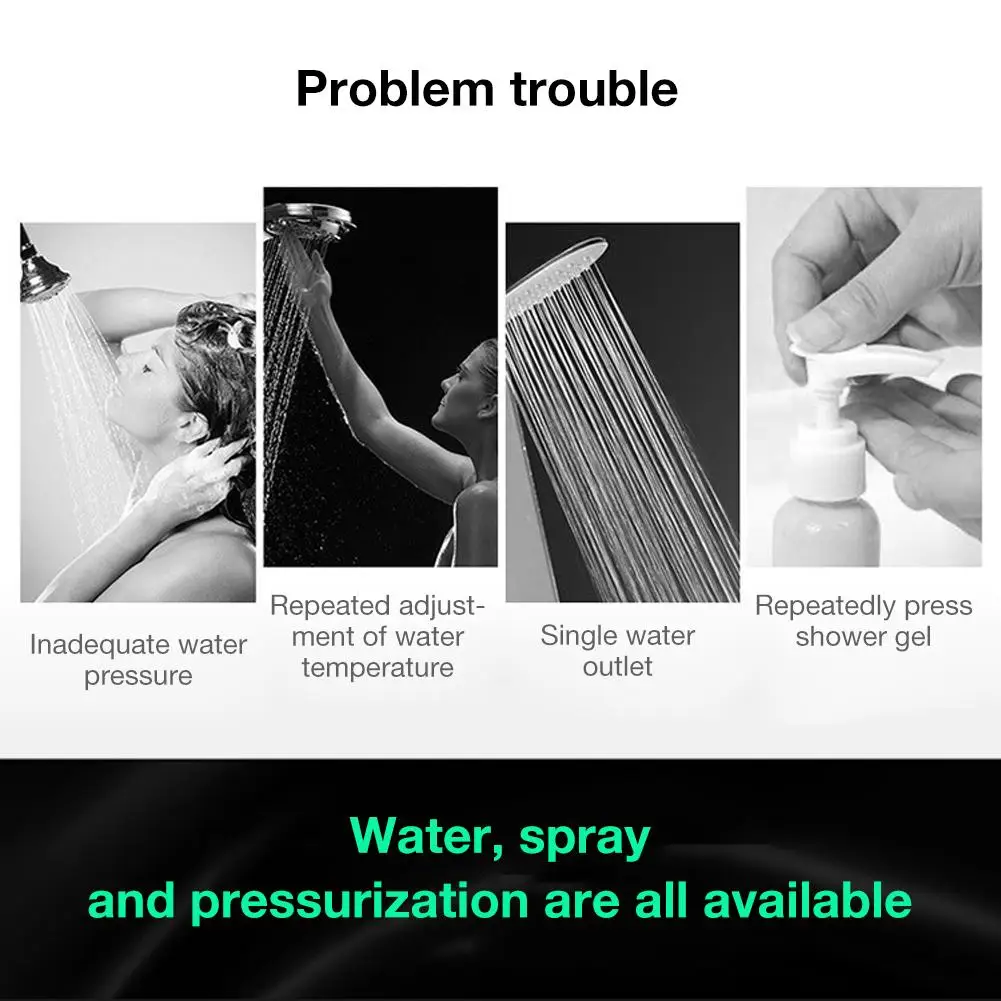 Problem trouble

Inadequate water pressure

Repeated adjustment of water temperature

Single water outlet

Repeatedly press shower gel

Water, spray
and pressurization are all available