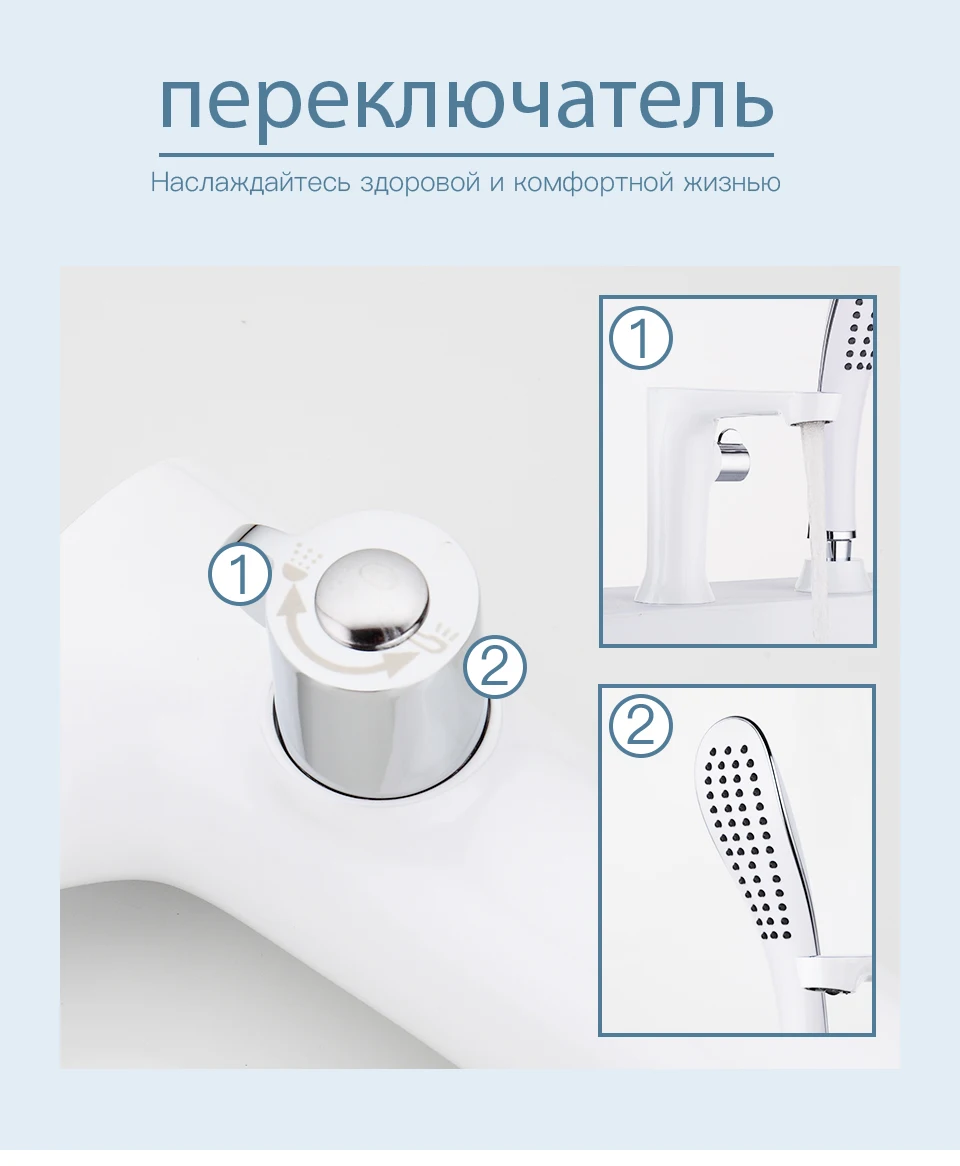 переключатель

Наслаждайтесь здоровой и комфортной жизнью

1

2

1

2