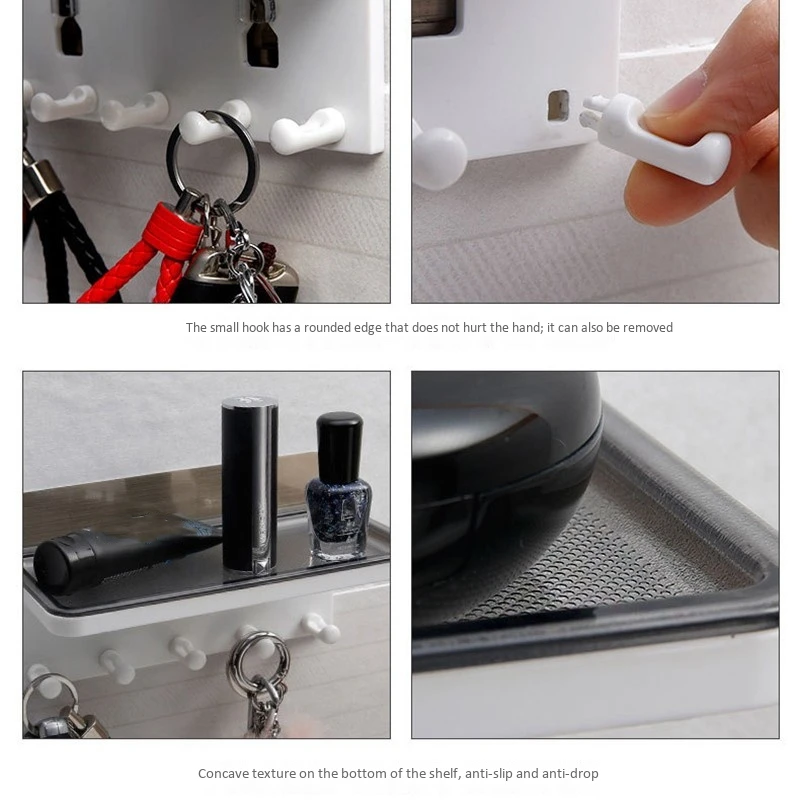 The small hook has a rounded edge that does not hurt the hand; it can also be removed

Concave texture on the bottom of the shelf, anti-slip and anti-drop