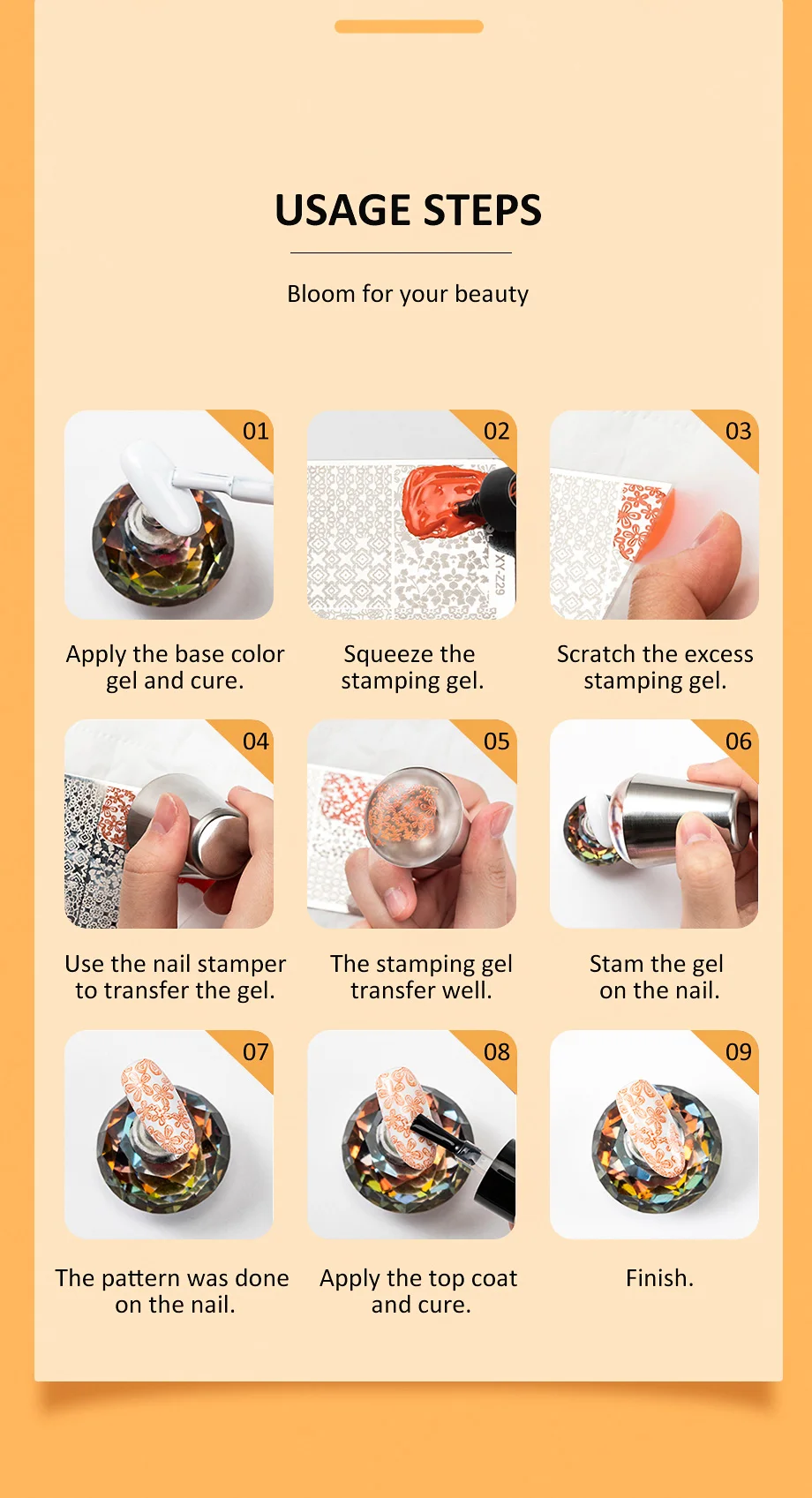 USAGE STEPS

Bloom for your beauty

01

Apply the base color gel and cure.

02

XY-Z29

Squeeze the stamping gel.

03

Scratch the excess stamping gel.

04

Use the nail stamper to transfer the gel.

05

The stamping gel transfer well.

06

Stam the gel on the nail.

07

The pattern was done on the nail.

08

Apply the top coat and cure.

09

Finish.