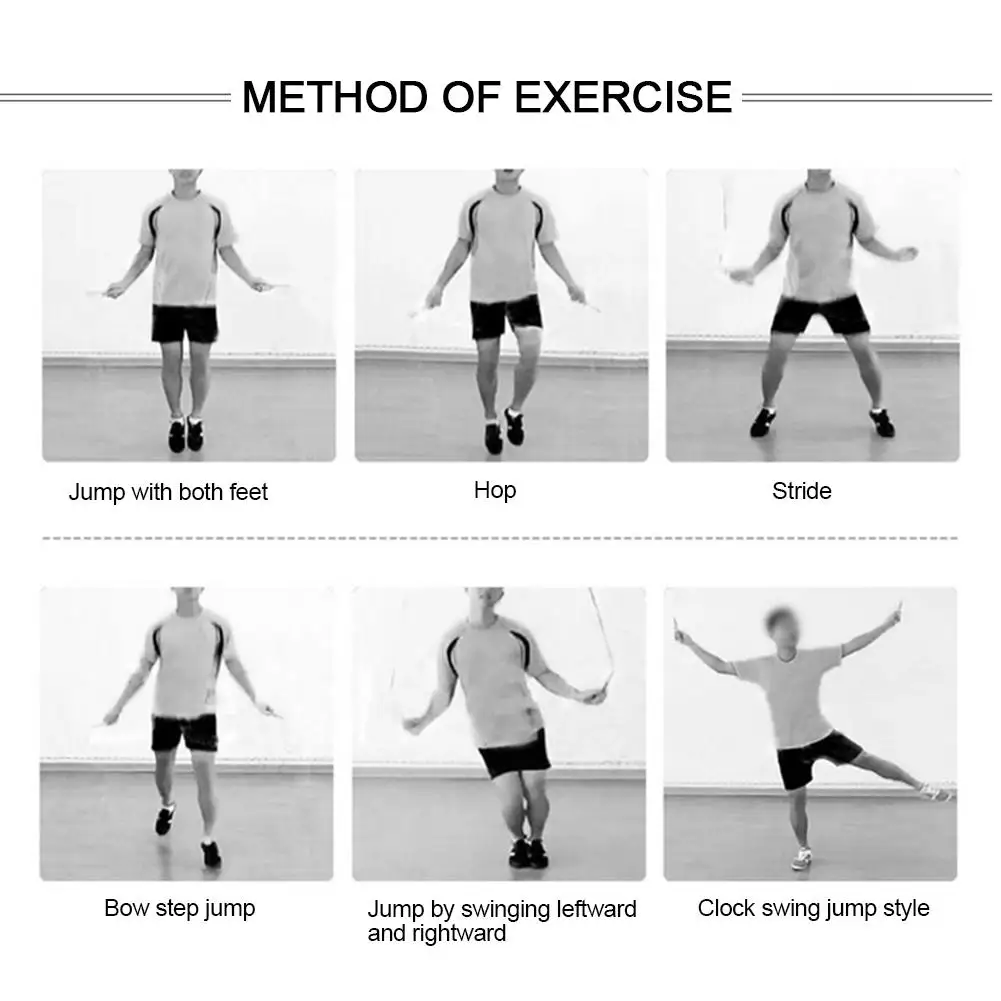 METHOD OF EXERCISE

Jump with both feet

Hop

Stride

Bow step jump

Jump by swinging leftward and rightward

Clock swing jump style