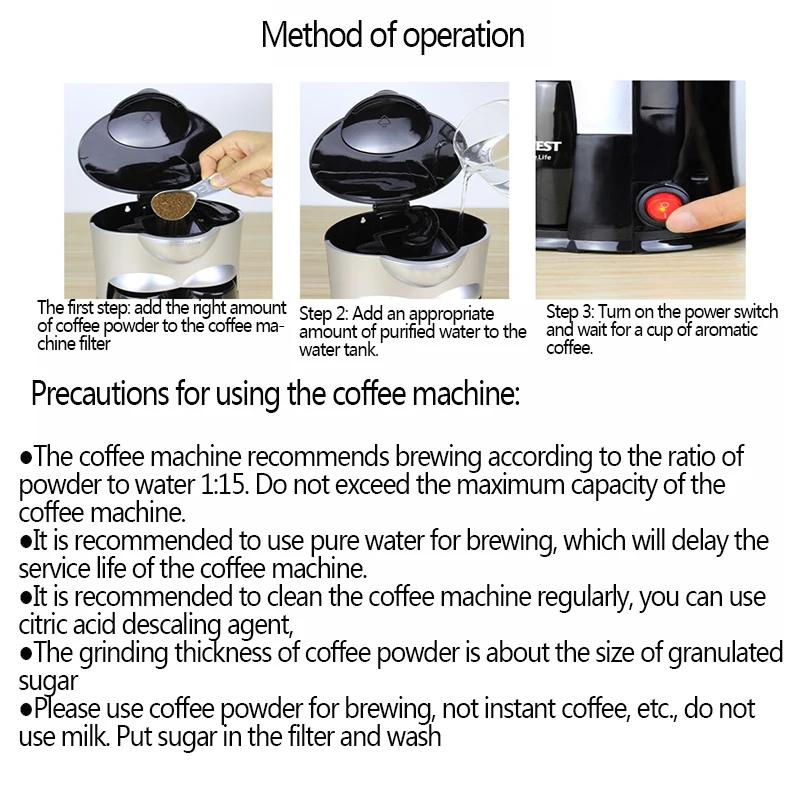 Method of operation

EST
Life

The first step: add the right amount of coffee powder to the coffee machine filter

Step 2: Add an appropriate amount of purified water to the water tank.

Step 3: Turn on the power switch and wait for a cup of aromatic coffee.

Precautions for using the coffee machine:

●The coffee machine recommends brewing according to the ratio of powder to water 1:15. Do not exceed the maximum capacity of the coffee machine.
●It is recommended to use pure water for brewing, which will delay the service life of the coffee machine.
●It is recommended to clean the coffee machine regularly, you can use citric acid descaling agent,
●The grinding thickness of coffee powder is about the size of granulated sugar
●Please use coffee powder for brewing, not instant coffee, etc., do not use milk. Put sugar in the filter and wash