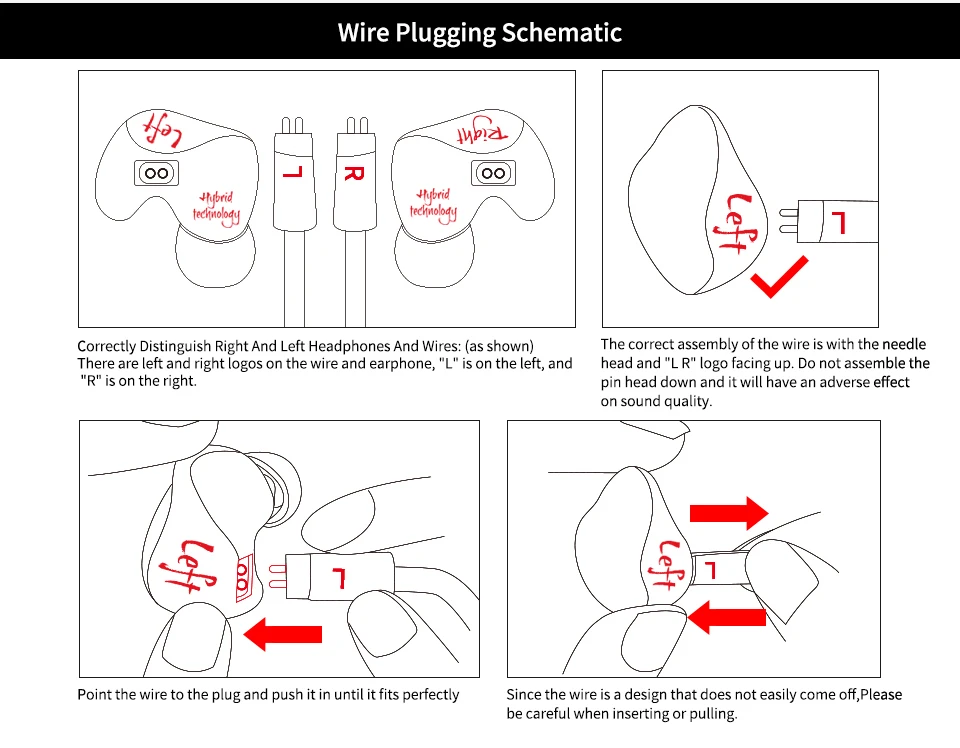 Wire Plugging Schematic

Left

Hybrid technology

L

R

Right

Hybrid technology

Correctly Distinguish Right And Left Headphones And Wires: (as shown) There are left and right logos on the wire and earphone, "L" is on the left, and "R" is on the right.

Left

L

The correct assembly of the wire is with the needle head and "L R" logo facing up. Do not assemble the pin head down and it will have an adverse effect on sound quality.

Left

L

Point the wire to the plug and push it in until it fits perfectly

Left

L

Since the wire is a design that does not easily come off,Please be careful when inserting or pulling.